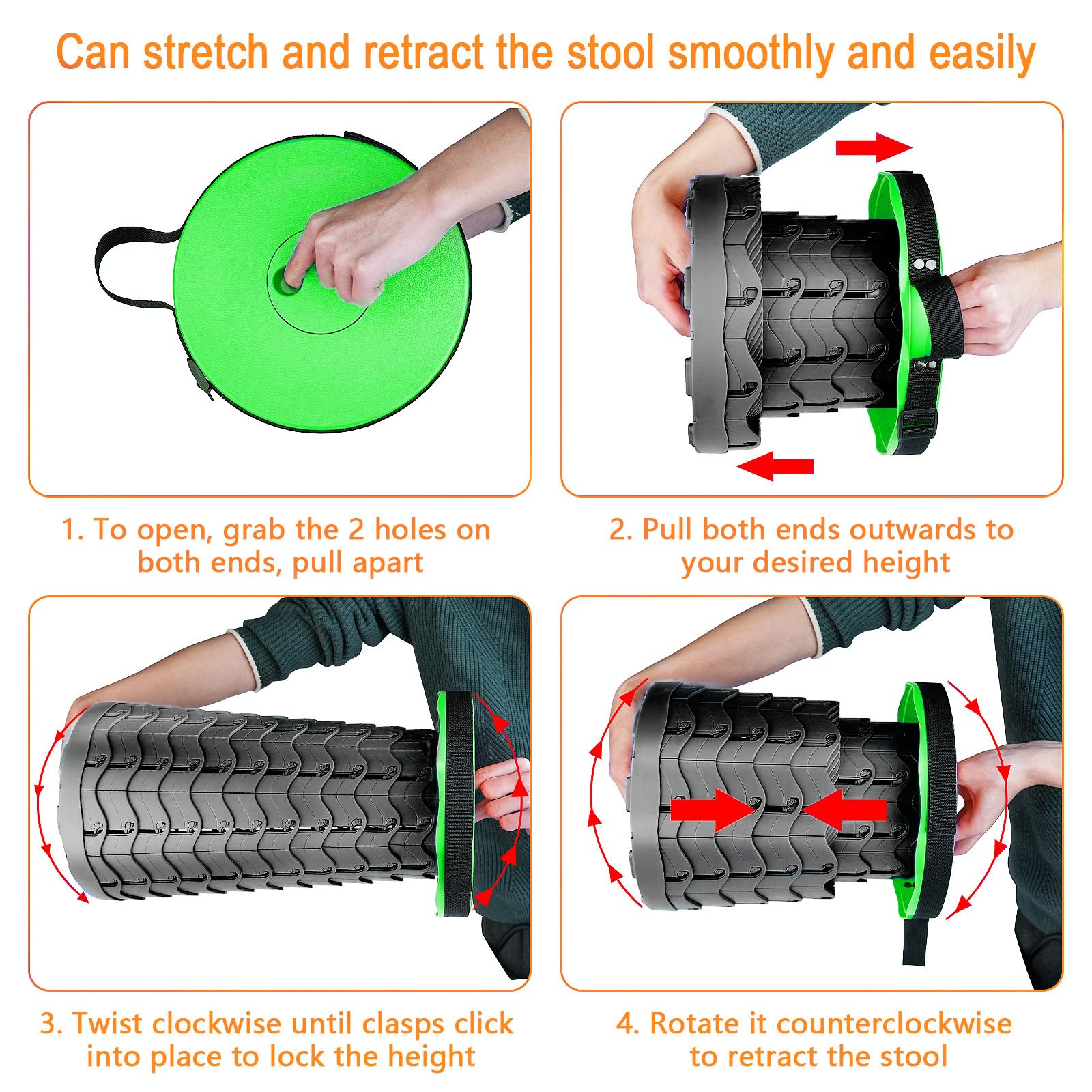 Can stretch and retract the stool smoothly and easily

1. To open, grab the 2 holes on both ends, pull apart

2. Pull both ends outwards to your desired height

3. Twist clockwise until clasps click into place to lock the height

4. Rotate it counterclockwise to retract the stool