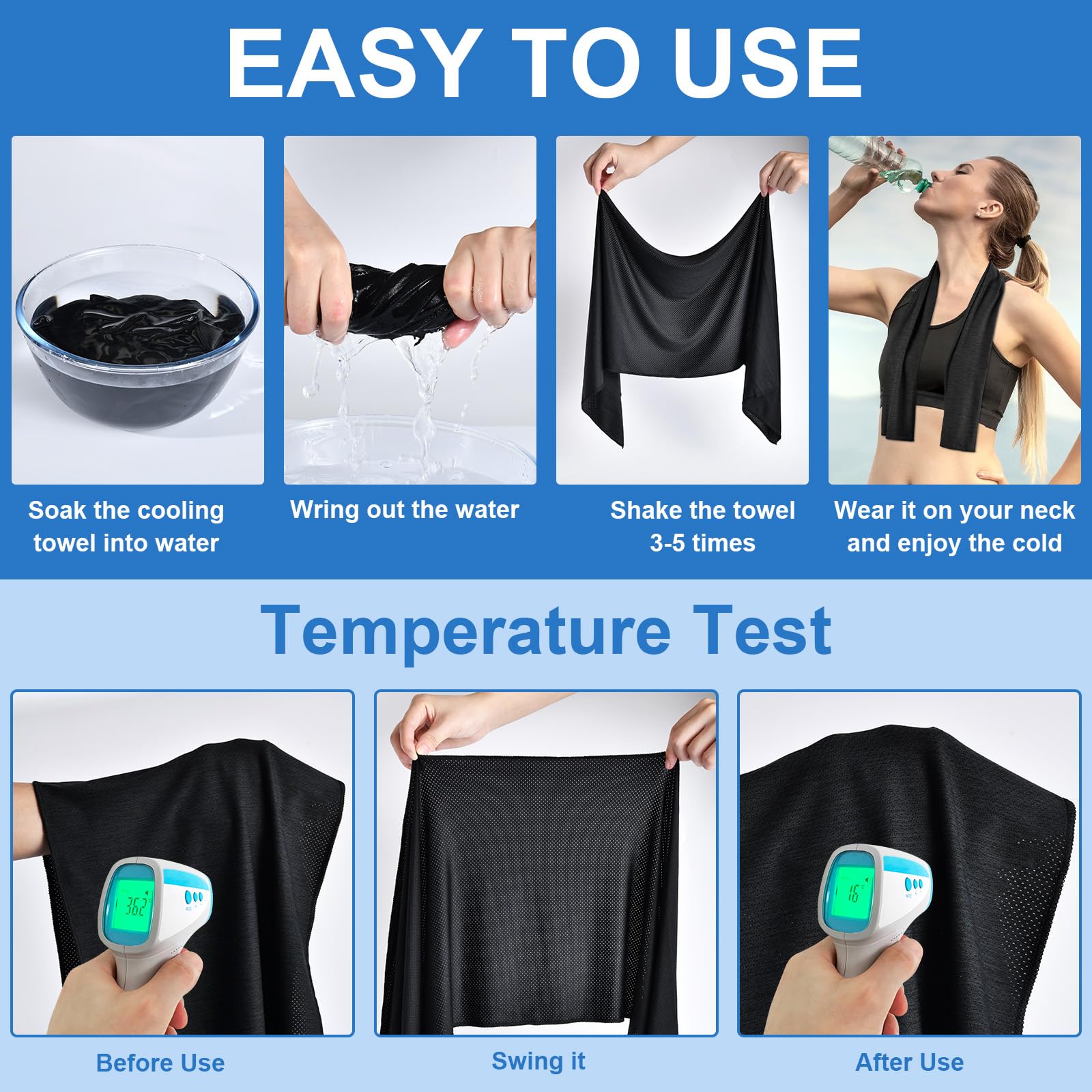 EASY TO USE

Soak the cooling towel into water

Wring out the water

Shake the towel 3-5 times

Wear it on your neck and enjoy the cold

Temperature Test

36.2

16

Before Use

Swing it

After Use