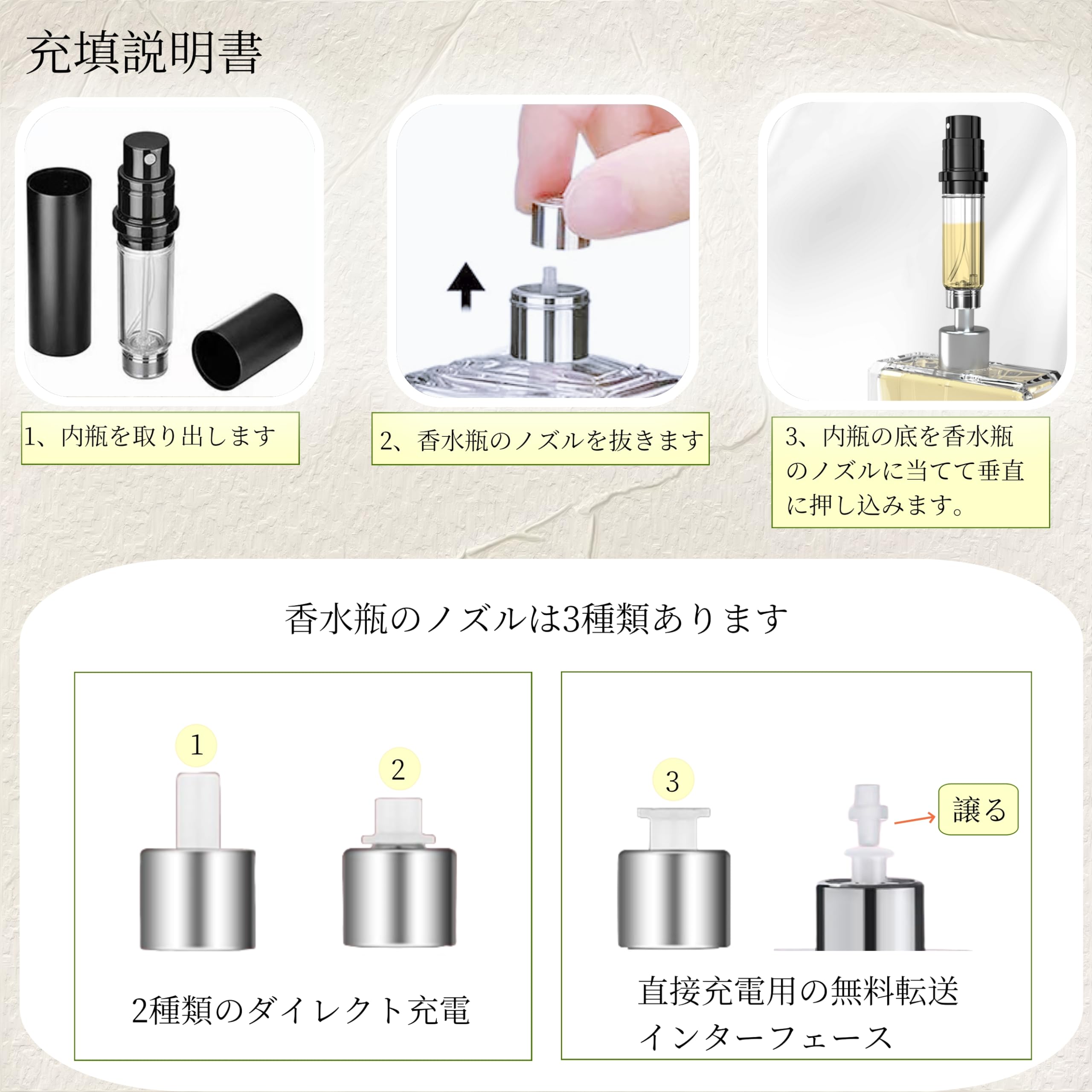 充填説明書

1、内瓶を取り出します

2、香水瓶のノズルを抜きます

3、内瓶の底を香水瓶のノズルに当てて垂直に押し込みます。

香水瓶のノズルは3種類あります

1

2

2種類のダイレクト充電

3

譲る

直接充電用の無料転送インターフェース