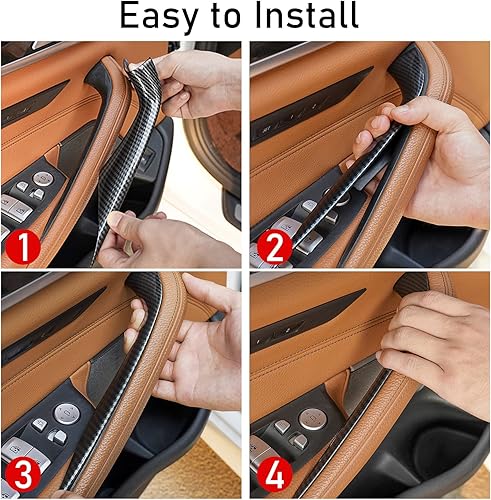 Easy to Install

1

2

3

4