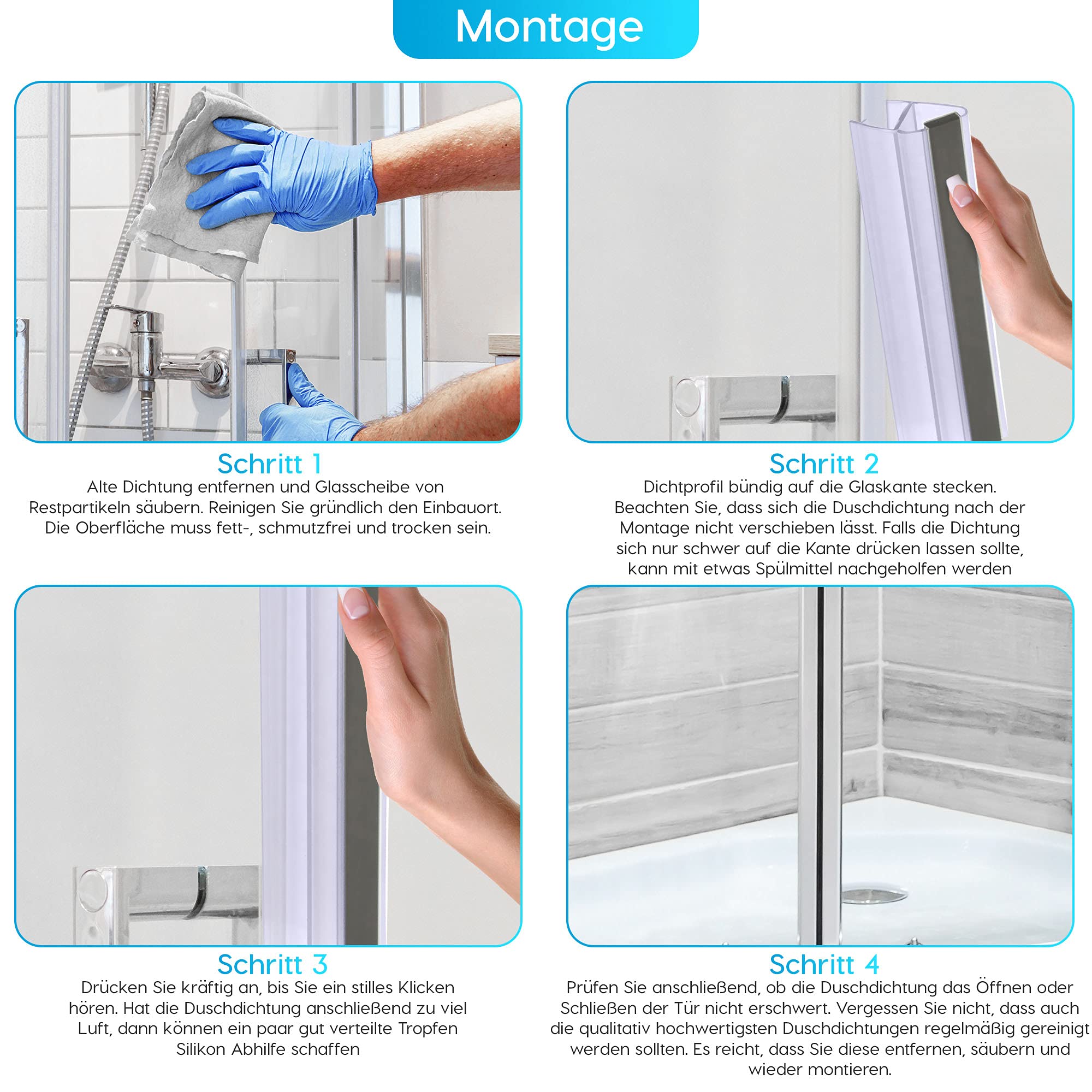 Montage

Schritt 1
Alte Dichtung entfernen und Glasscheibe von Restpartikeln säubern. Reinigen Sie gründlich den Einbauort. Die Oberfläche muss fett-, schmutzfrei und trocken sein.

Schritt 2
Dichtprofil bündig auf die Glaskante stecken. Beachten Sie, dass sich die Duschdichtung nach der Montage nicht verschieben lässt. Falls die Dichtung sich nur schwer auf die Kante drücken lassen sollte, kann mit etwas Spülmittel nachgeholfen werden

Schritt 3
Drücken Sie kräftig an, bis Sie ein stilles Klicken hören. Hat die Duschdichtung anschließend zu viel Luft, dann können ein paar gut verteilte Tropfen Silikon Abhilfe schaffen

Schritt 4
Prüfen Sie anschließend, ob die Duschdichtung das Öffnen oder Schließen der Tür nicht erschwert. Vergessen Sie nicht, dass auch die qualitativ hochwertigsten Duschdichtungen regelmäßig gereinigt werden sollten. Es reicht, dass Sie diese entfernen, säubern und wieder montieren.