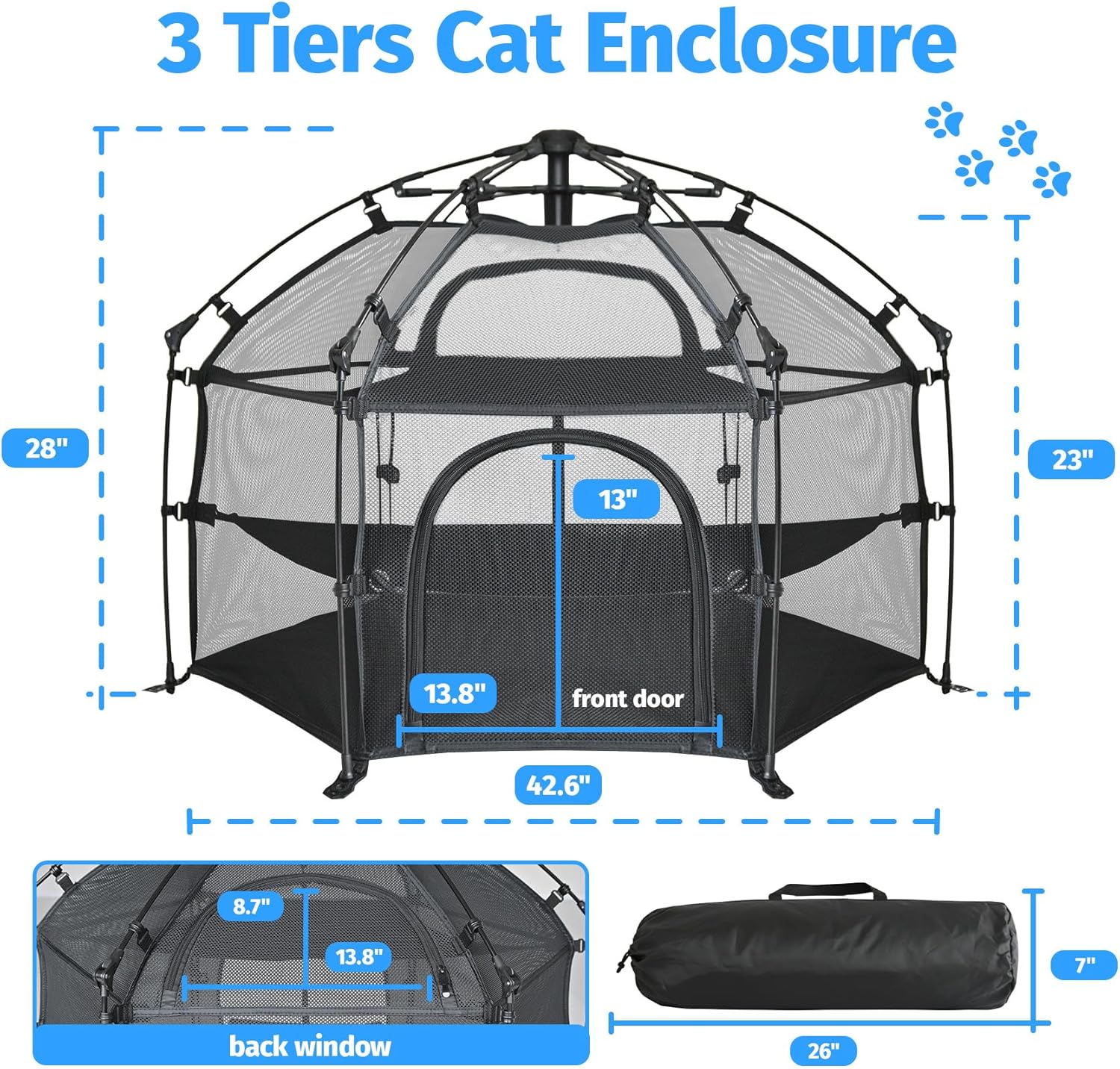 3 Tiers Cat Enclosure

28"

23"

13"

13.8"

front door

42.6"

8.7"

13.8"

back window

7"

26"