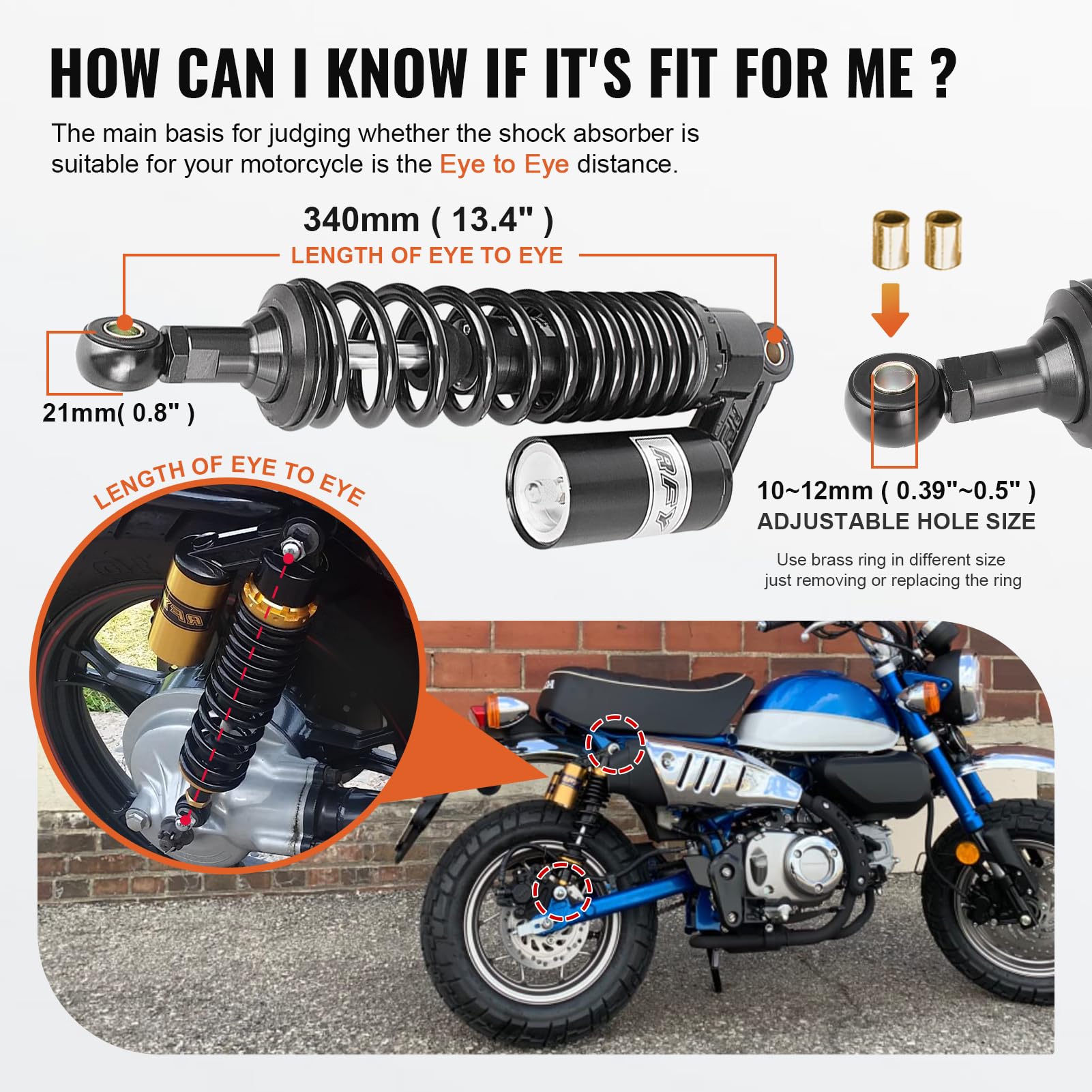 HOW CAN I KNOW IF IT'S FIT FOR ME ?

The main basis for judging whether the shock absorber is suitable for your motorcycle is the Eye to Eye distance.

340mm ( 13.4" )

LENGTH OF EYE TO EYE

21mm( 0.8" )

RFY

10~12mm ( 0.39"~0.5" )

ADJUSTABLE HOLE SIZE

Use brass ring in different size just removing or replacing the ring

LENGTH OF EYE TO EYE