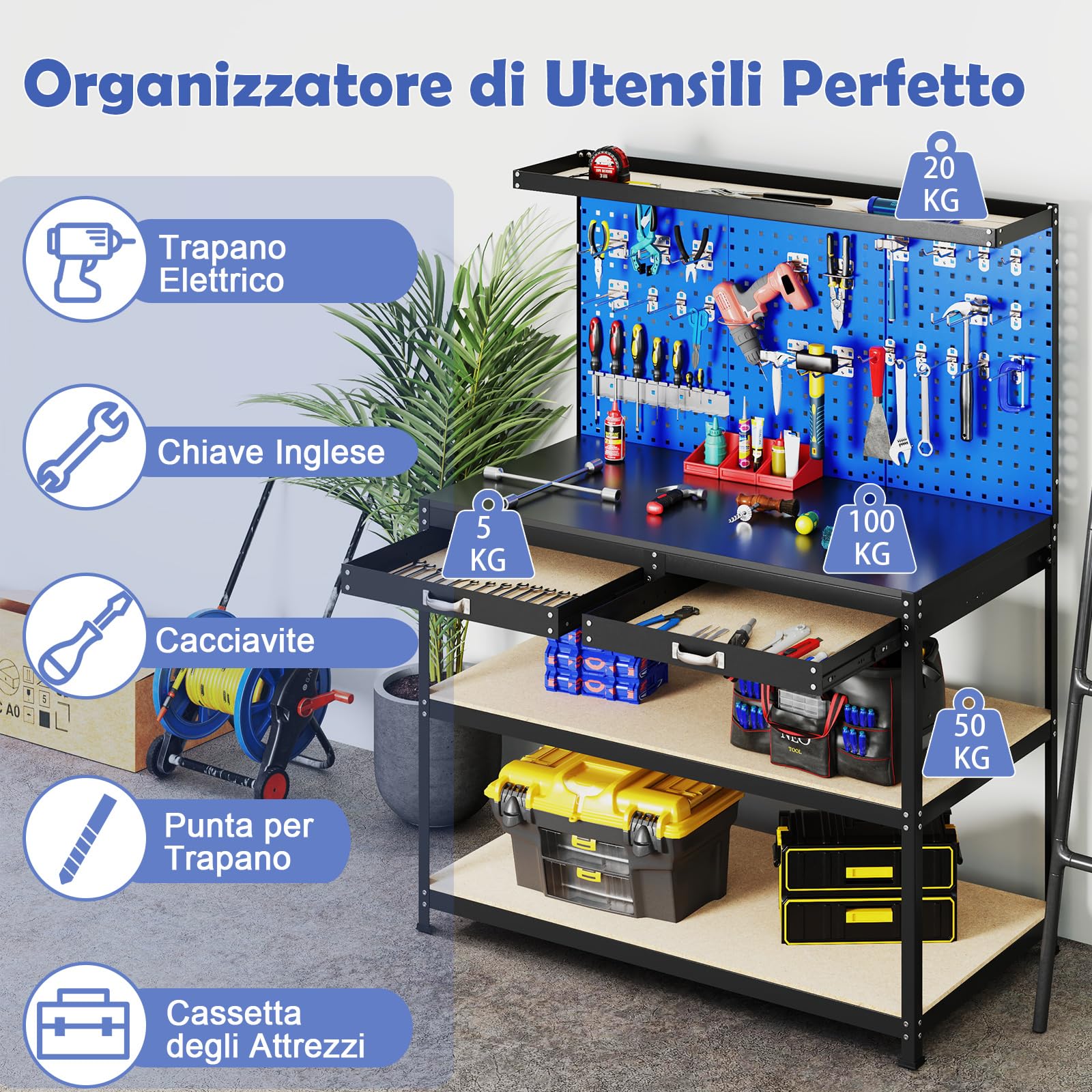 Organizzatore di Utensili Perfetto

Trapano Elettrico

Chiave Inglese

Cacciavite

Punta per Trapano

Cassetta degli Attrezzi

20 KG

5 KG

100 KG

50 KG

NEO TOOL