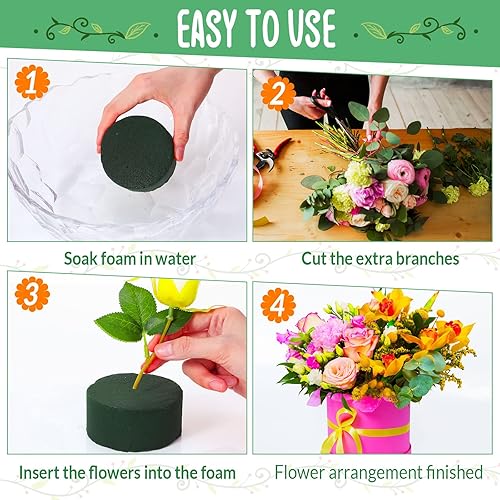 EASY TO USE

1

Soak foam in water

2

Cut the extra branches

3

Insert the flowers into the foam

4

Flower arrangement finished