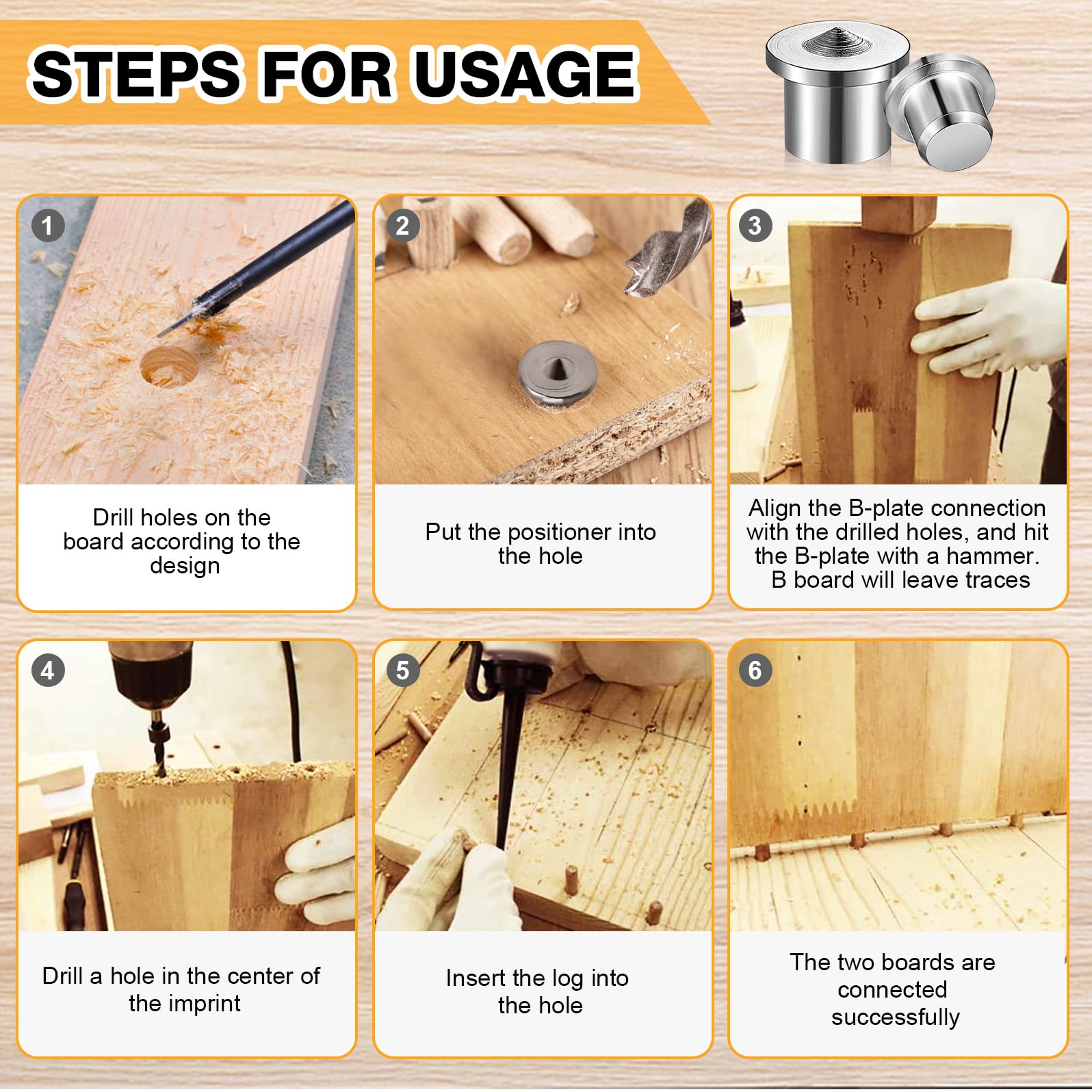 STEPS FOR USAGE

1

Drill holes on the board according to the design

2

Put the positioner into the hole

3

Align the B-plate connection with the drilled holes, and hit the B-plate with a hammer. B board will leave traces

4

Drill a hole in the center of the imprint

5

Insert the log into the hole

6

The two boards are connected successfully