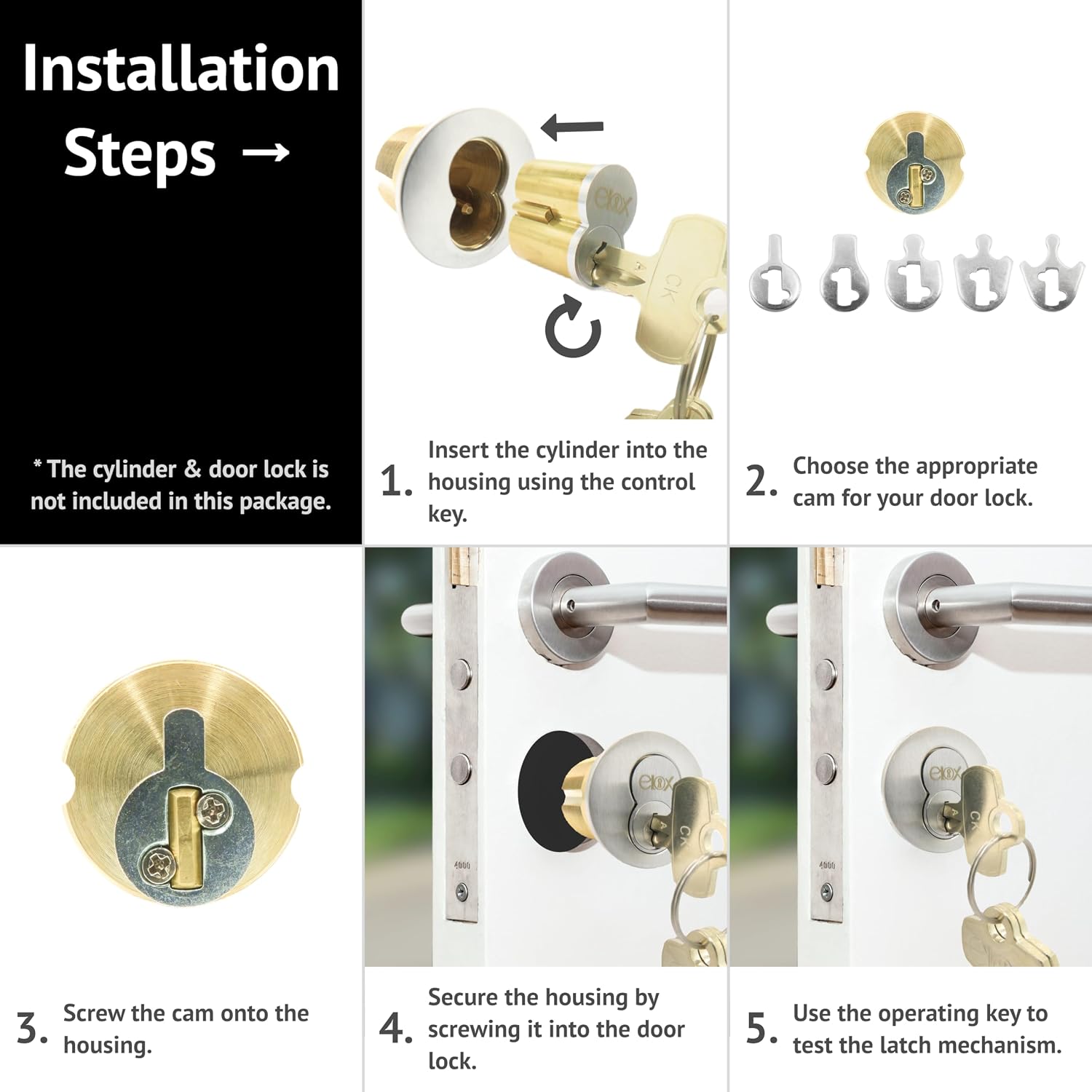 Installation Steps →

* The cylinder & door lock is not included in this package.

elox

A

CK

1. Insert the cylinder into the housing using the control key.

2. Choose the appropriate cam for your door lock.

3. Screw the cam onto the housing.

4000

elox

A

CK

4. Secure the housing by screwing it into the door lock.

4000

elox

A

CK

5. Use the operating key to test the latch mechanism.