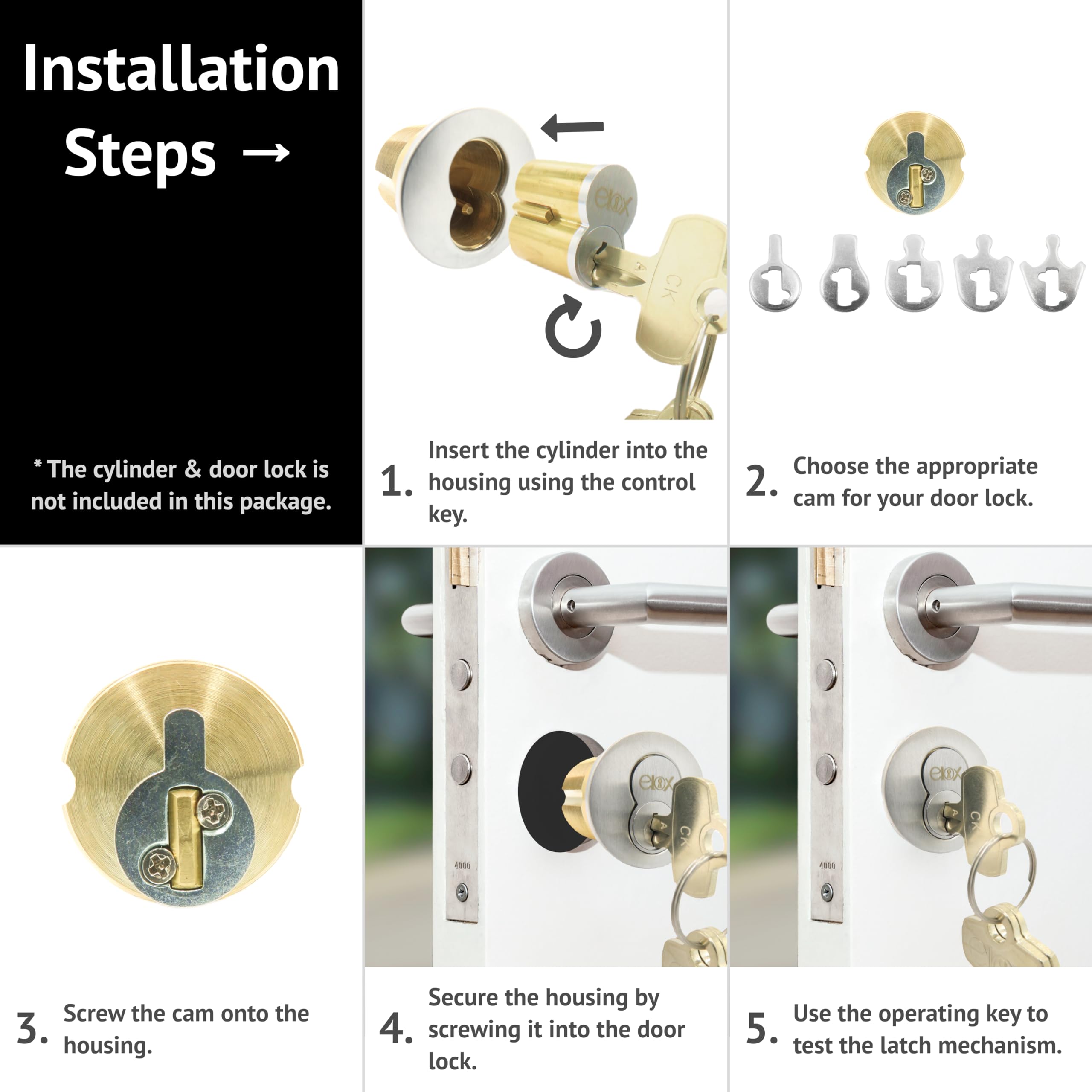 Installation Steps →

* The cylinder & door lock is not included in this package.

elox

A

CK

1. Insert the cylinder into the housing using the control key.

2. Choose the appropriate cam for your door lock.

3. Screw the cam onto the housing.

4000

elox

A

CK

4. Secure the housing by screwing it into the door lock.

4000

elox

A

CK

5. Use the operating key to test the latch mechanism.