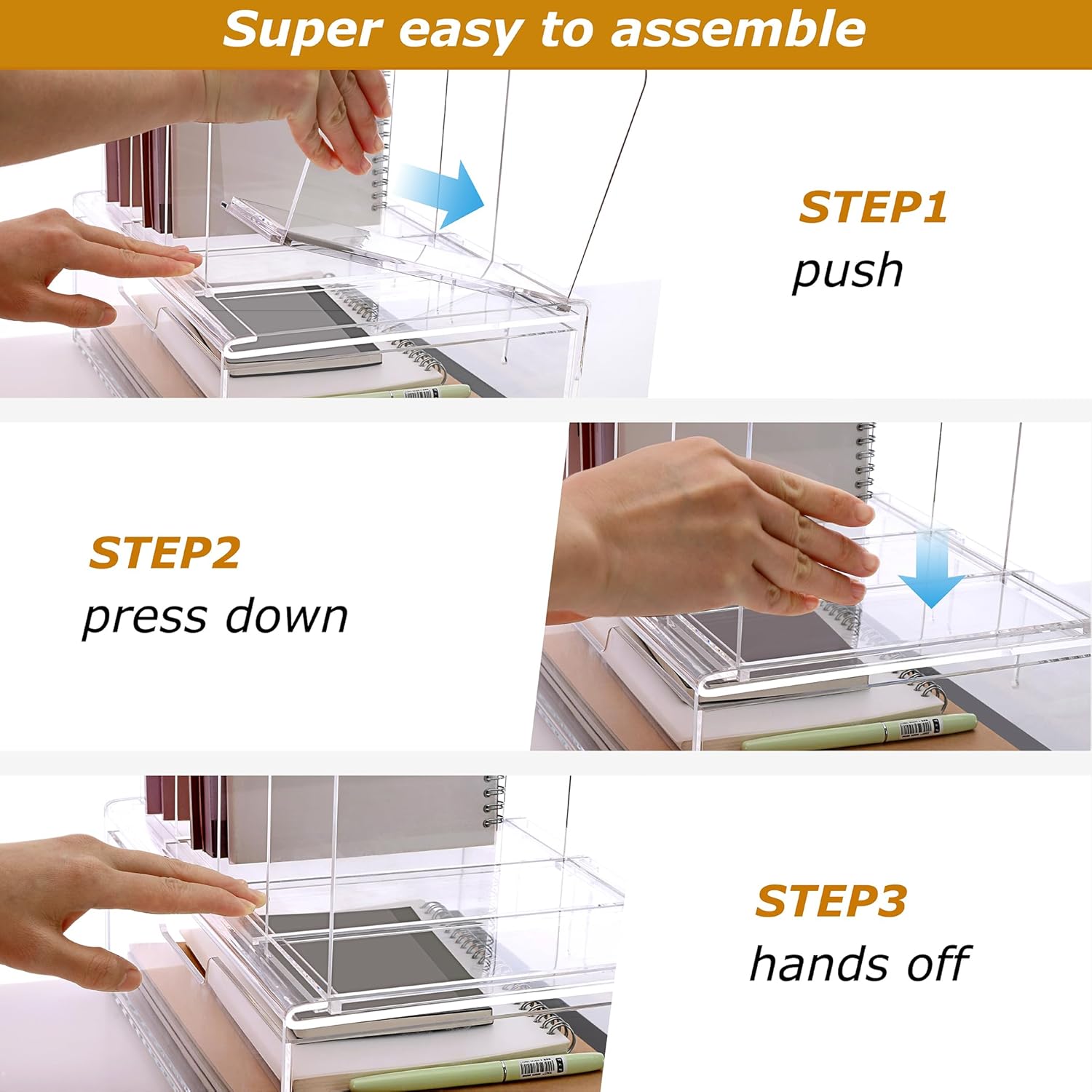 Super easy to assemble

STEP1
push

STEP2
press down

STEP3
hands off