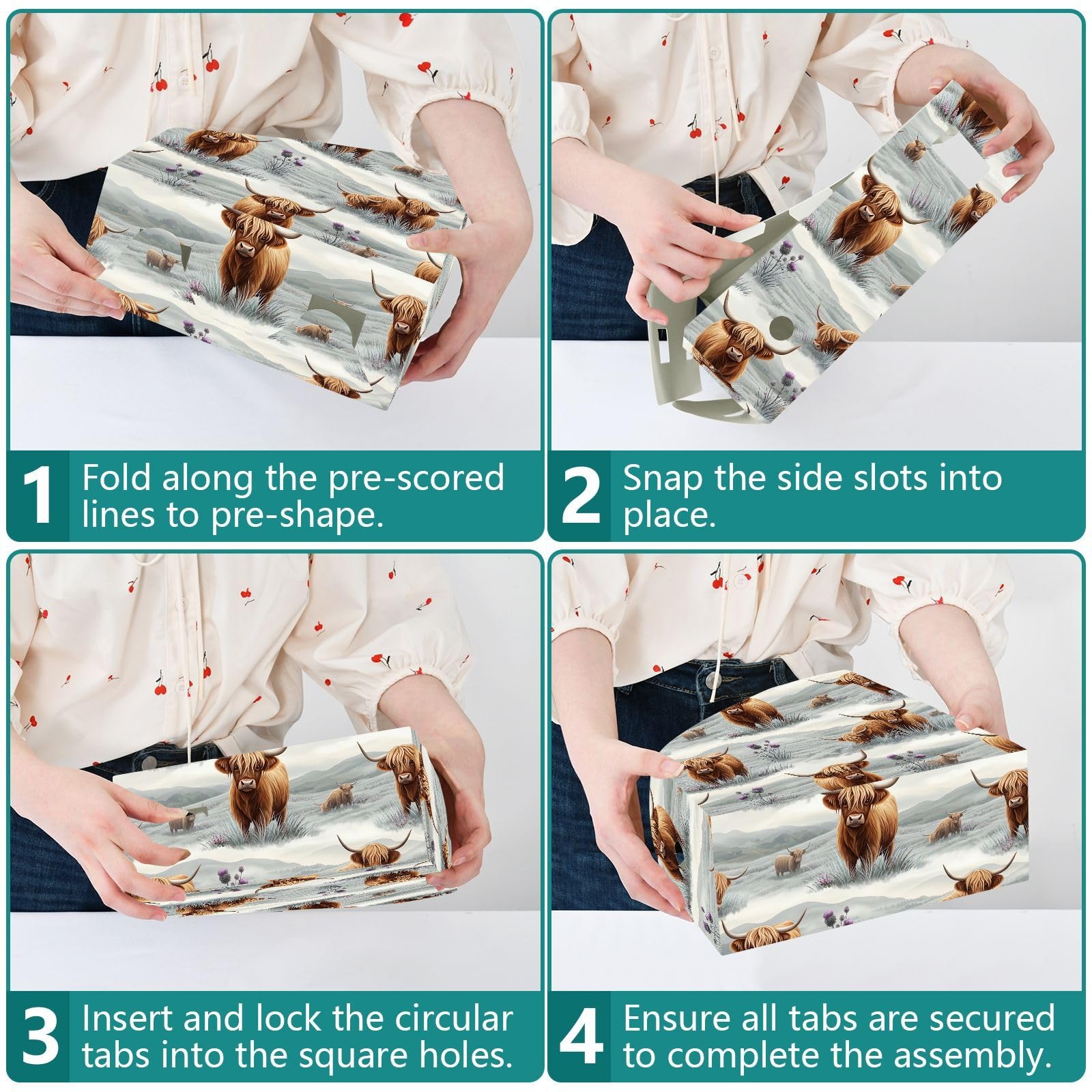 1 Fold along the pre-scored lines to pre-shape.

2 Snap the side slots into place.

3 Insert and lock the circular tabs into the square holes.

4 Ensure all tabs are secured to complete the assembly.