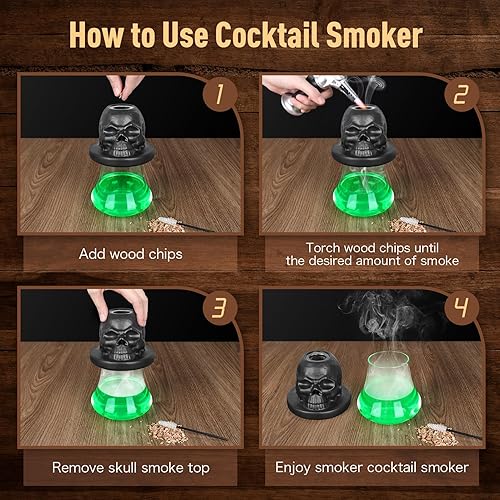 How to Use Cocktail Smoker

1

Add wood chips

2

Torch wood chips until the desired amount of smoke

3

Remove skull smoke top

4

Enjoy smoker cocktail smoker