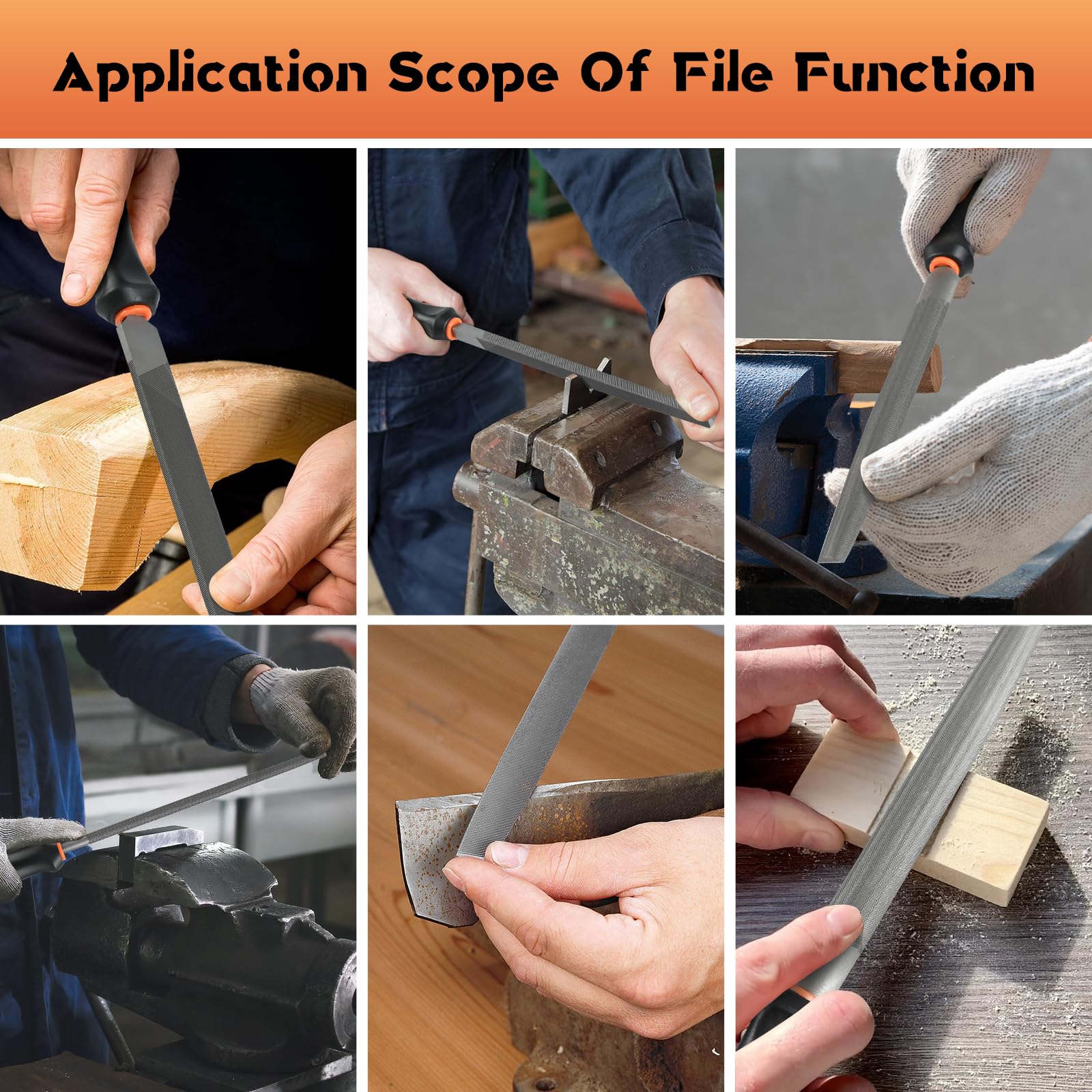 Application Scope Of File Function