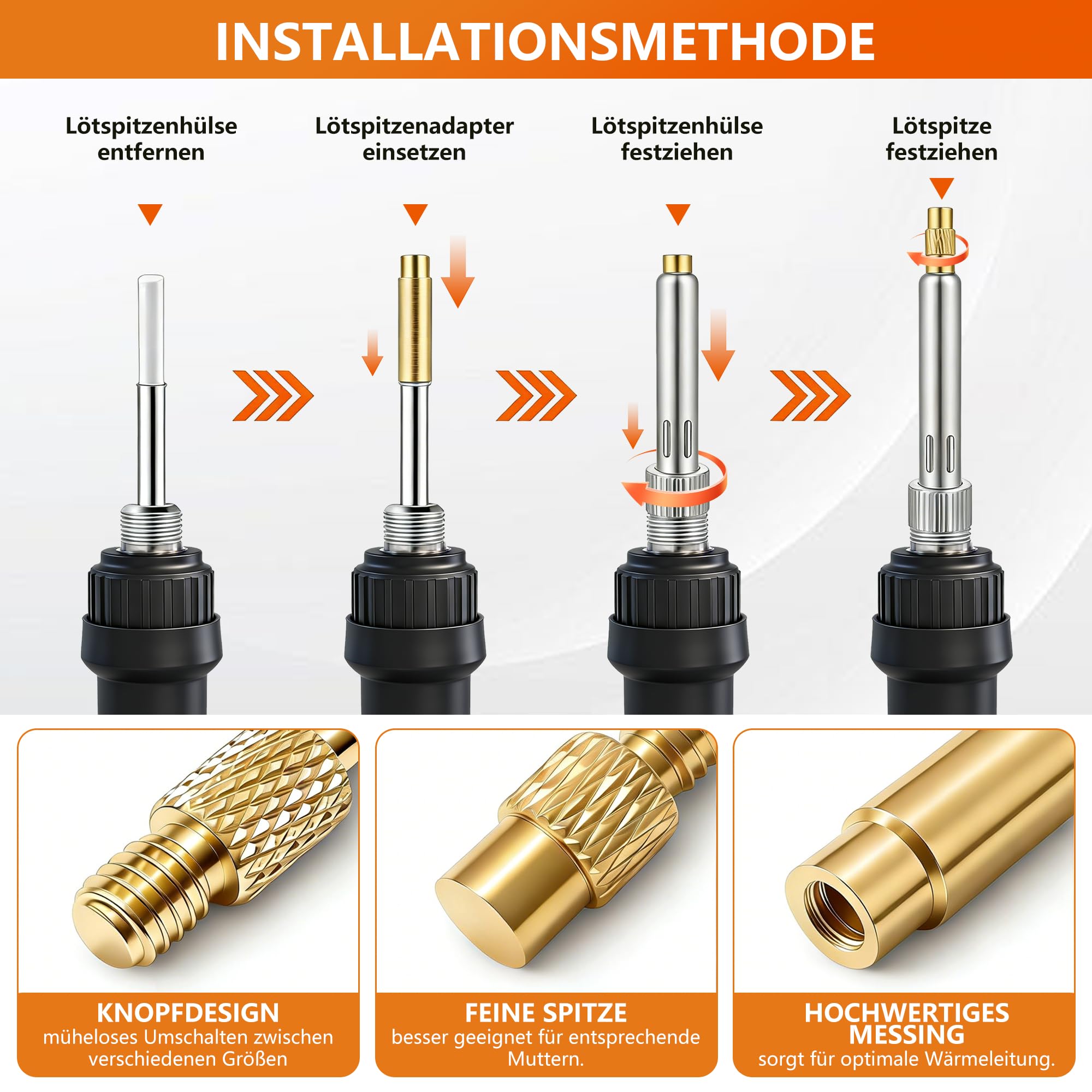 INSTALLATIONSMETHODE

Lötspitzenhülse entfernen

Lötspitzenadapter einsetzen

Lötspitzenhülse festziehen

Lötspitze festziehen

KNOPFDESIGN
müheloses Umschalten zwischen verschiedenen Größen

FEINE SPITZE
besser geeignet für entsprechende Muttern.

HOCHWERTIGES MESSING
sorgt für optimale Wärmeleitung.