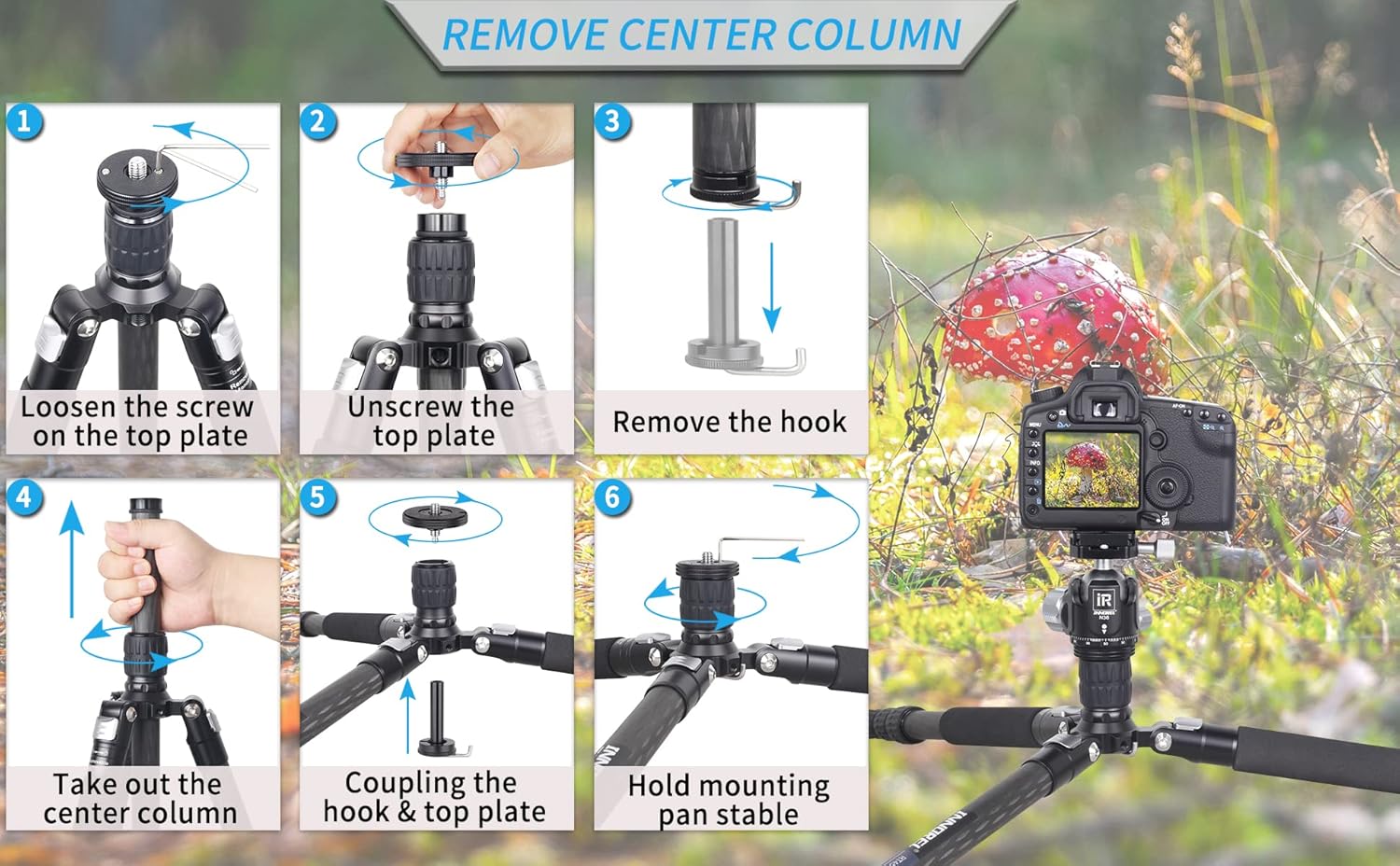 REMOVE CENTER COLUMN

1
Loosen the screw on the top plate

2
Unscrew the top plate

3
Remove the hook

4
Take out the center column

5
Coupling the hook & top plate

6
Hold mounting pan stable

iR
INNOREL
N36

INNOREL