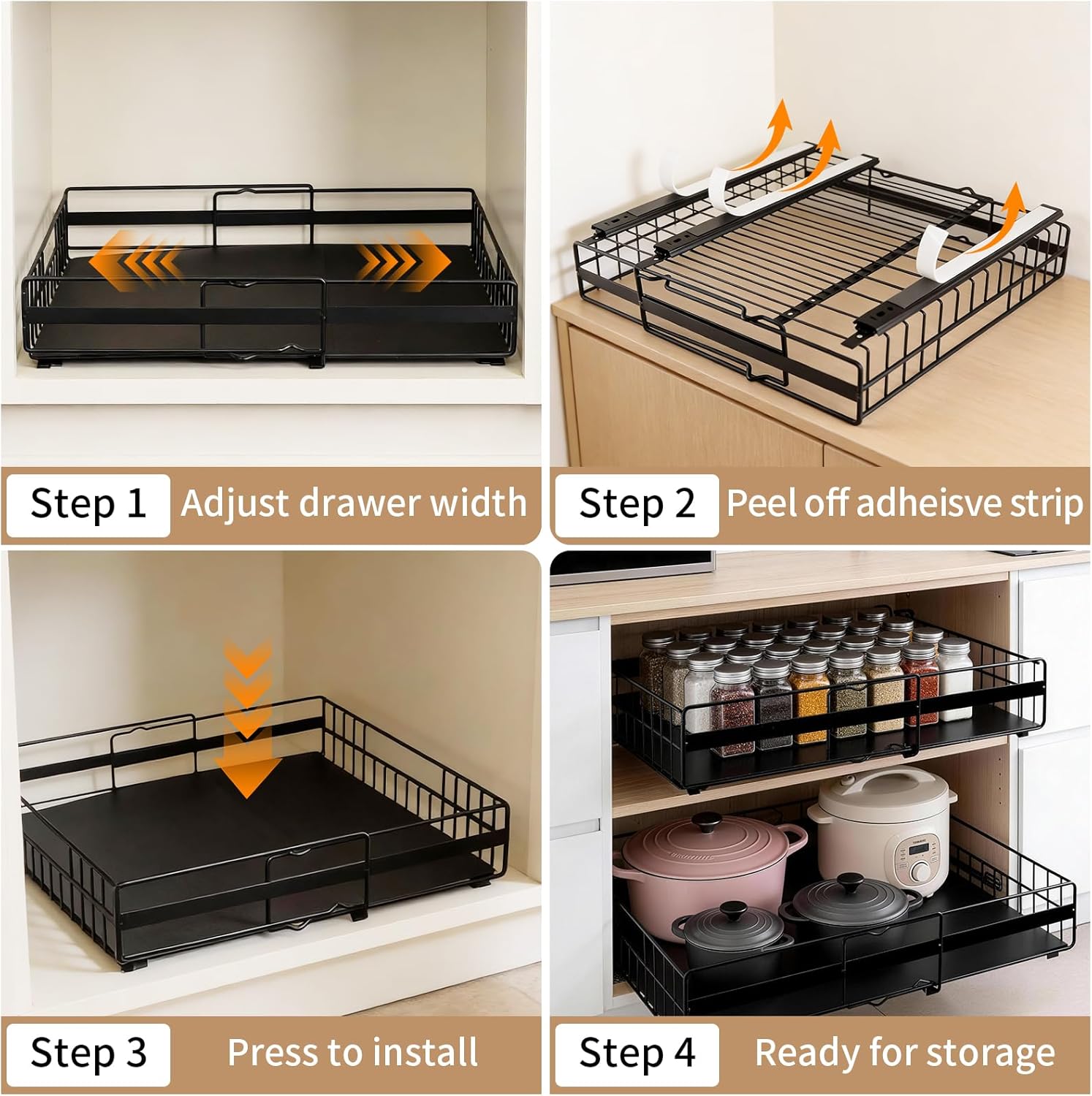 Step 1 Adjust drawer width

Step 2 Peel off adheisve strip

Step 3 Press to install

Step 4 Ready for storage