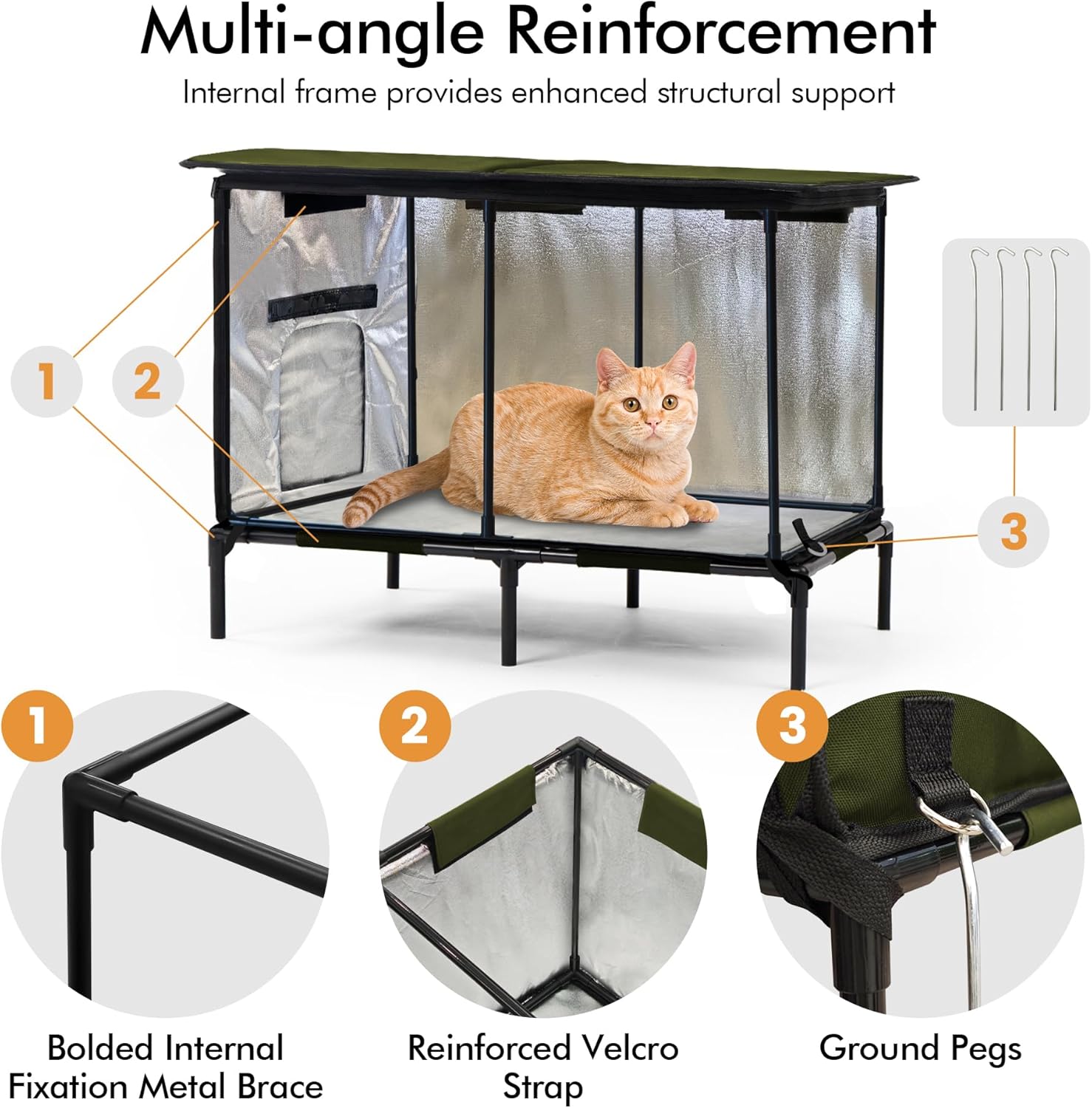 Multi-angle Reinforcement

Internal frame provides enhanced structural support

1

2

3

1

2

3

Bolded Internal Fixation Metal Brace

Reinforced Velcro Strap

Ground Pegs