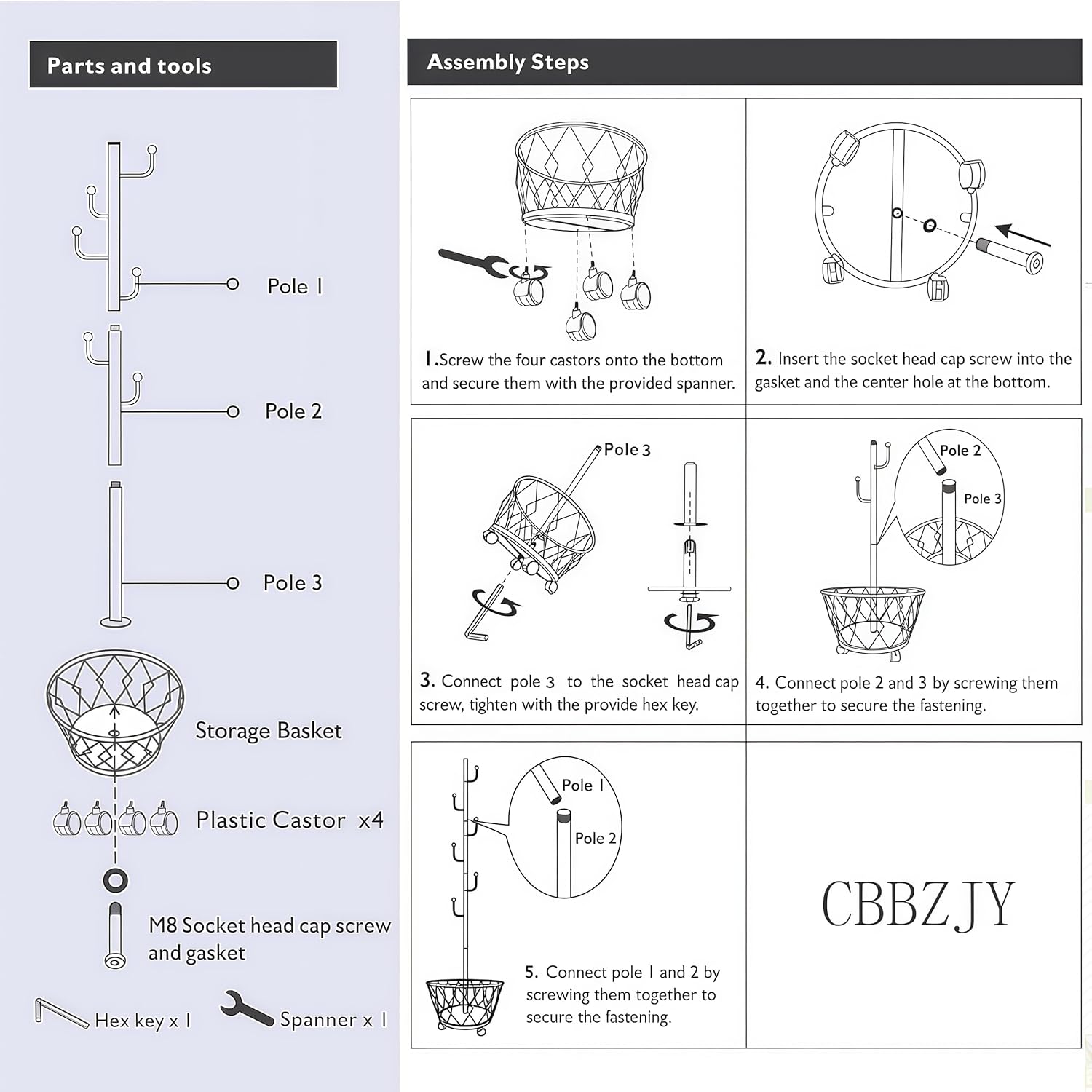 Parts and tools

Pole 1

Pole 2

Pole 3

Storage Basket

Plastic Castor x4

M8 Socket head cap screw and gasket

Hex key x 1

Spanner x 1

Assembly Steps

1.Screw the four castors onto the bottom and secure them with the provided spanner.

2. Insert the socket head cap screw into the gasket and the center hole at the bottom.

Pole 3

3. Connect pole 3 to the socket head cap screw, tighten with the provide hex key.

Pole 2

Pole 3

4. Connect pole 2 and 3 by screwing them together to secure the fastening.

Pole 1

Pole 2

5. Connect pole 1 and 2 by screwing them together to secure the fastening.

CBBZJY