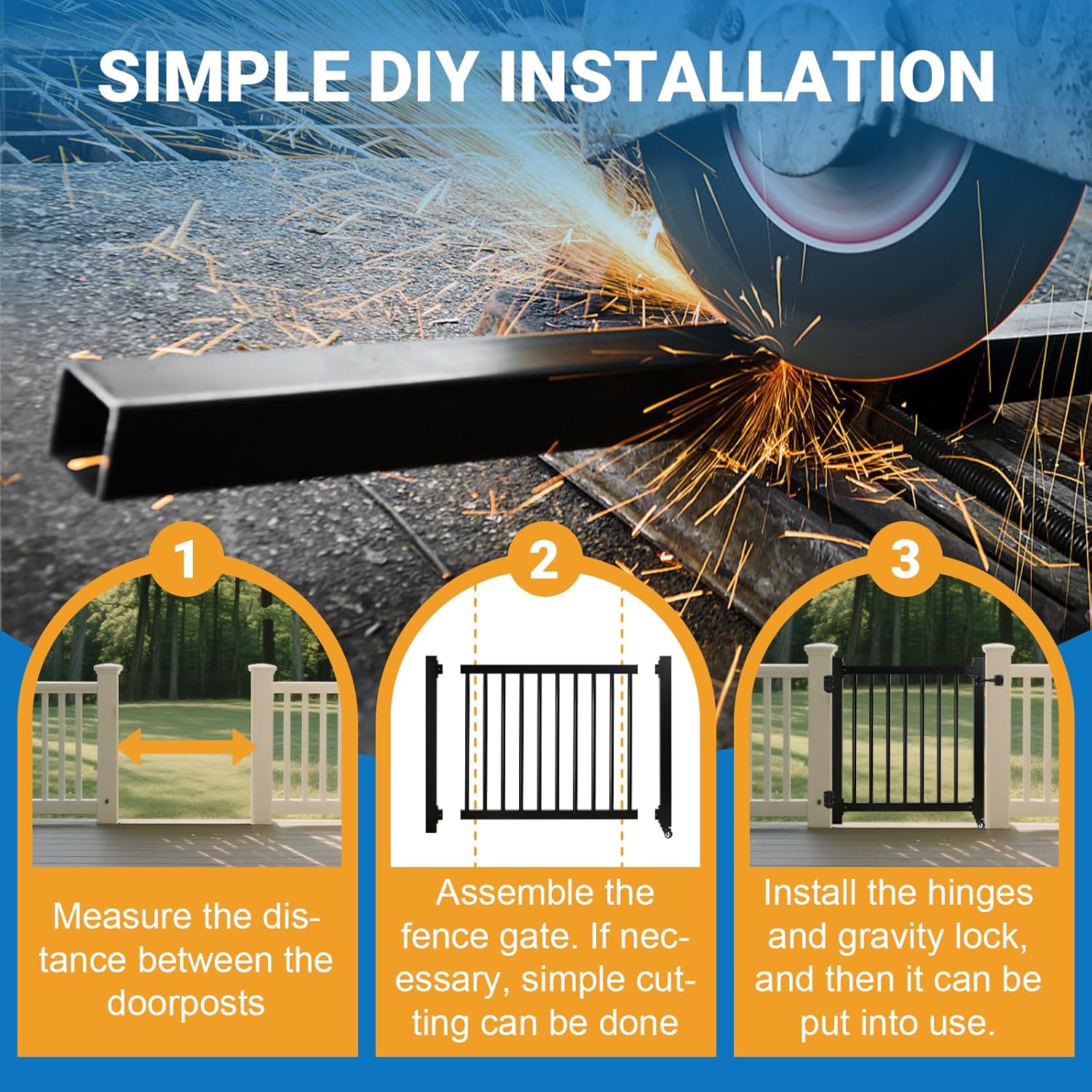 SIMPLE DIY INSTALLATION

1

Measure the distance between the doorposts

2

Assemble the fence gate. If necessary, simple cutting can be done

3

Install the hinges and gravity lock, and then it can be put into use.