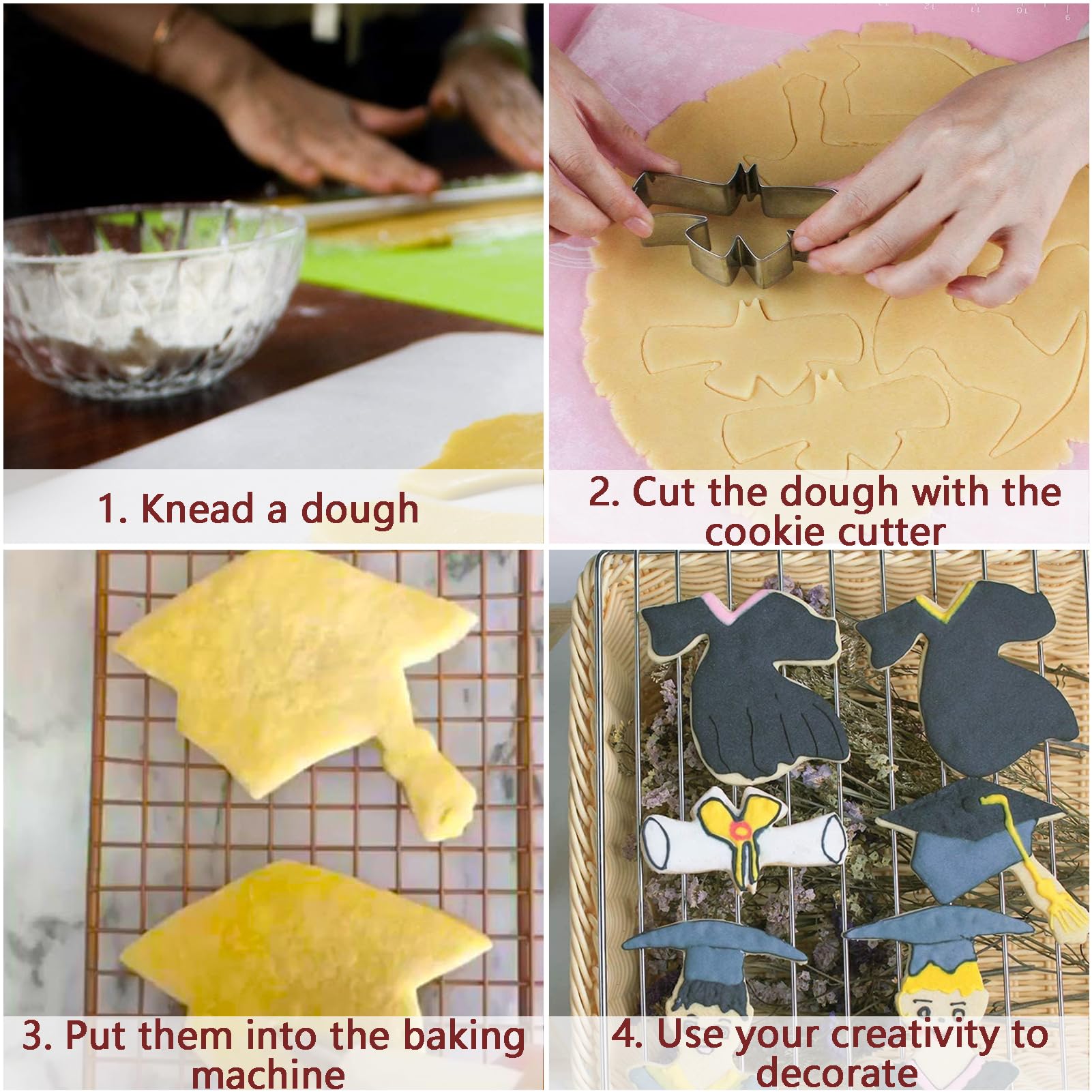 1. Knead a dough

2. Cut the dough with the cookie cutter

3. Put them into the baking machine

4. Use your creativity to decorate