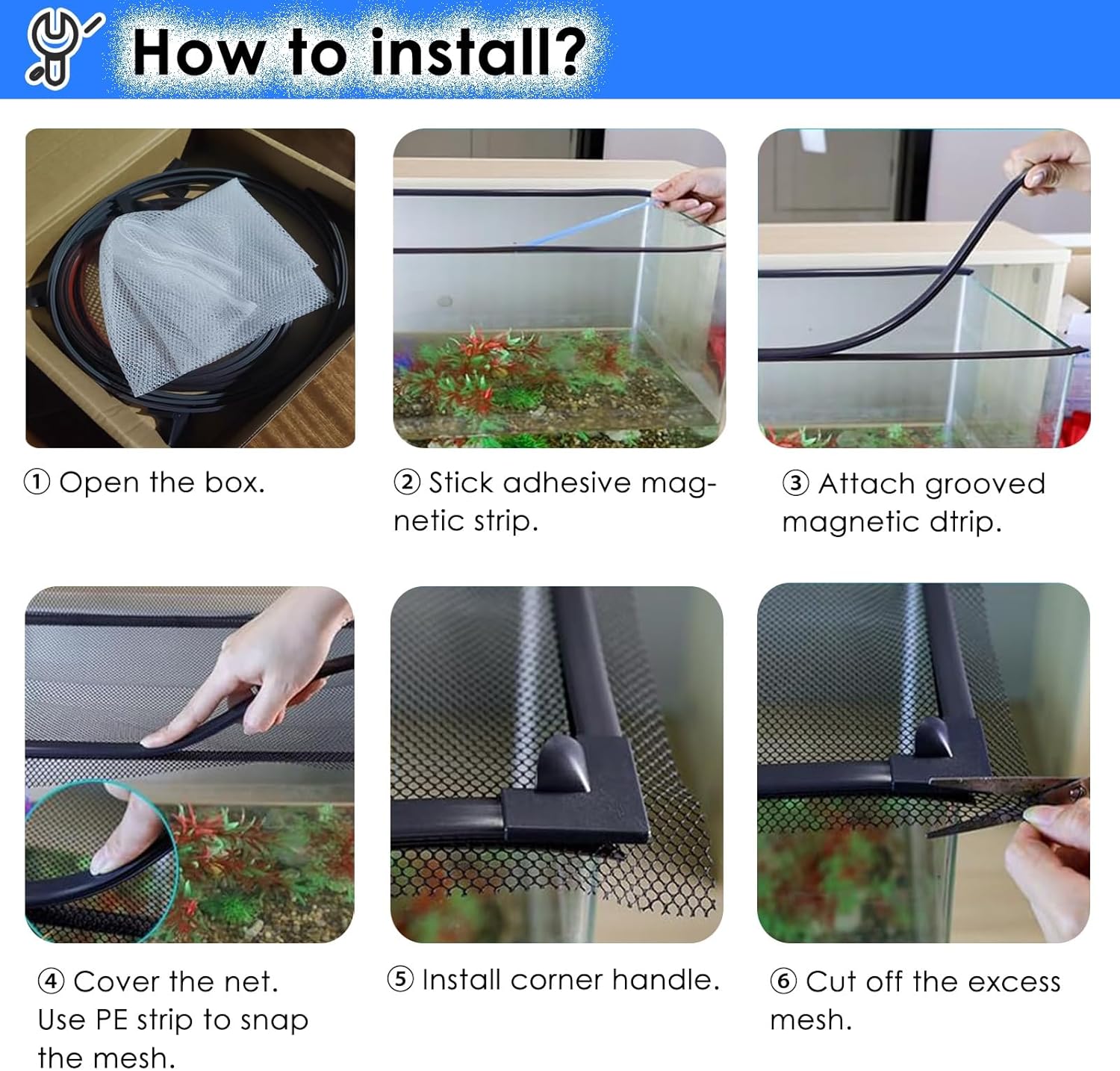 How to install?

① Open the box.

② Stick adhesive magnetic strip.

③ Attach grooved magnetic dtrip.

④ Cover the net. Use PE strip to snap the mesh.

⑤ Install corner handle.

⑥ Cut off the excess mesh.