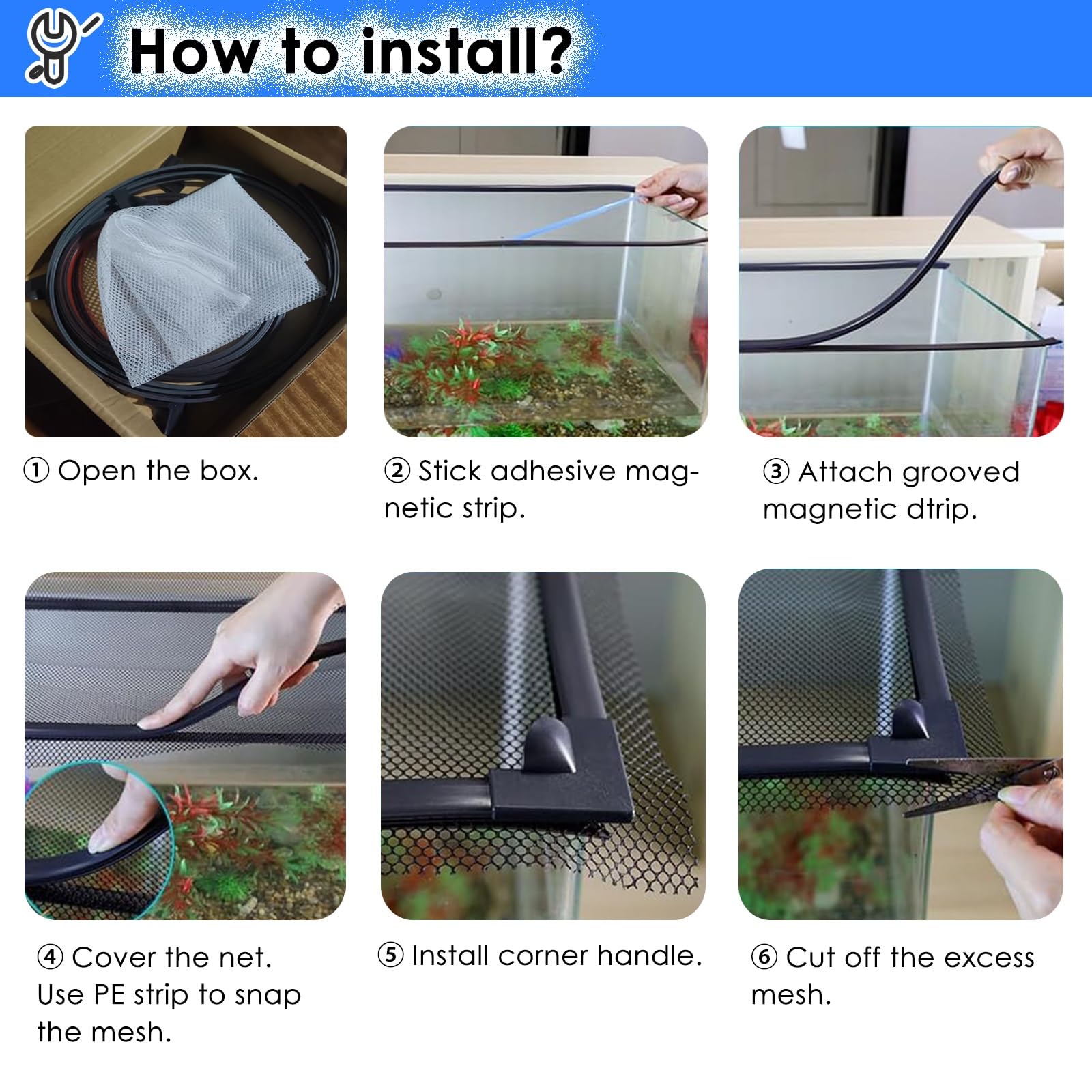 How to install?

① Open the box.

② Stick adhesive magnetic strip.

③ Attach grooved magnetic dtrip.

④ Cover the net. Use PE strip to snap the mesh.

⑤ Install corner handle.

⑥ Cut off the excess mesh.