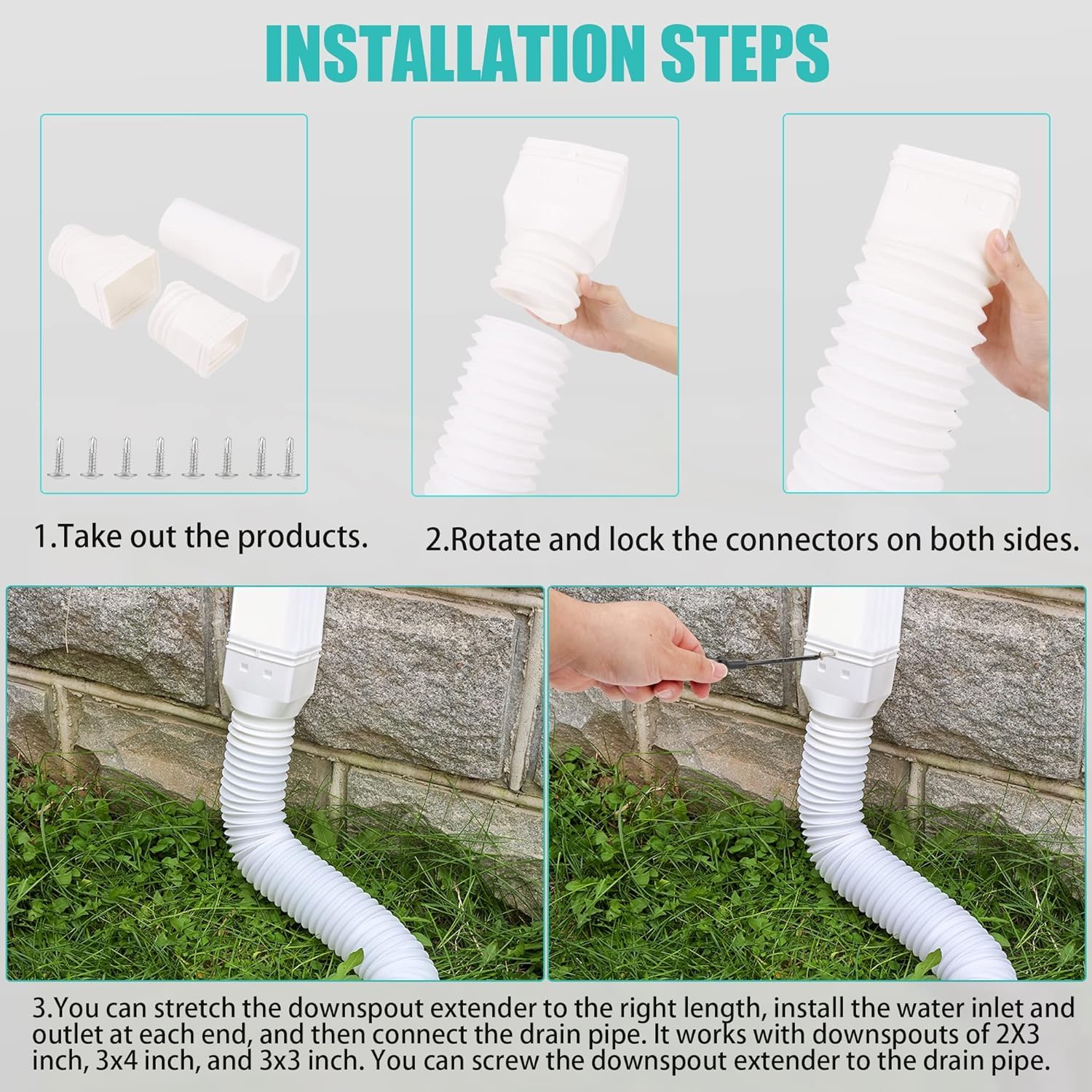 INSTALLATION STEPS

1.Take out the products.

2.Rotate and lock the connectors on both sides.

3.You can stretch the downspout extender to the right length, install the water inlet and outlet at each end, and then connect the drain pipe. It works with downspouts of 2X3 inch, 3x4 inch, and 3x3 inch. You can screw the downspout extender to the drain pipe.