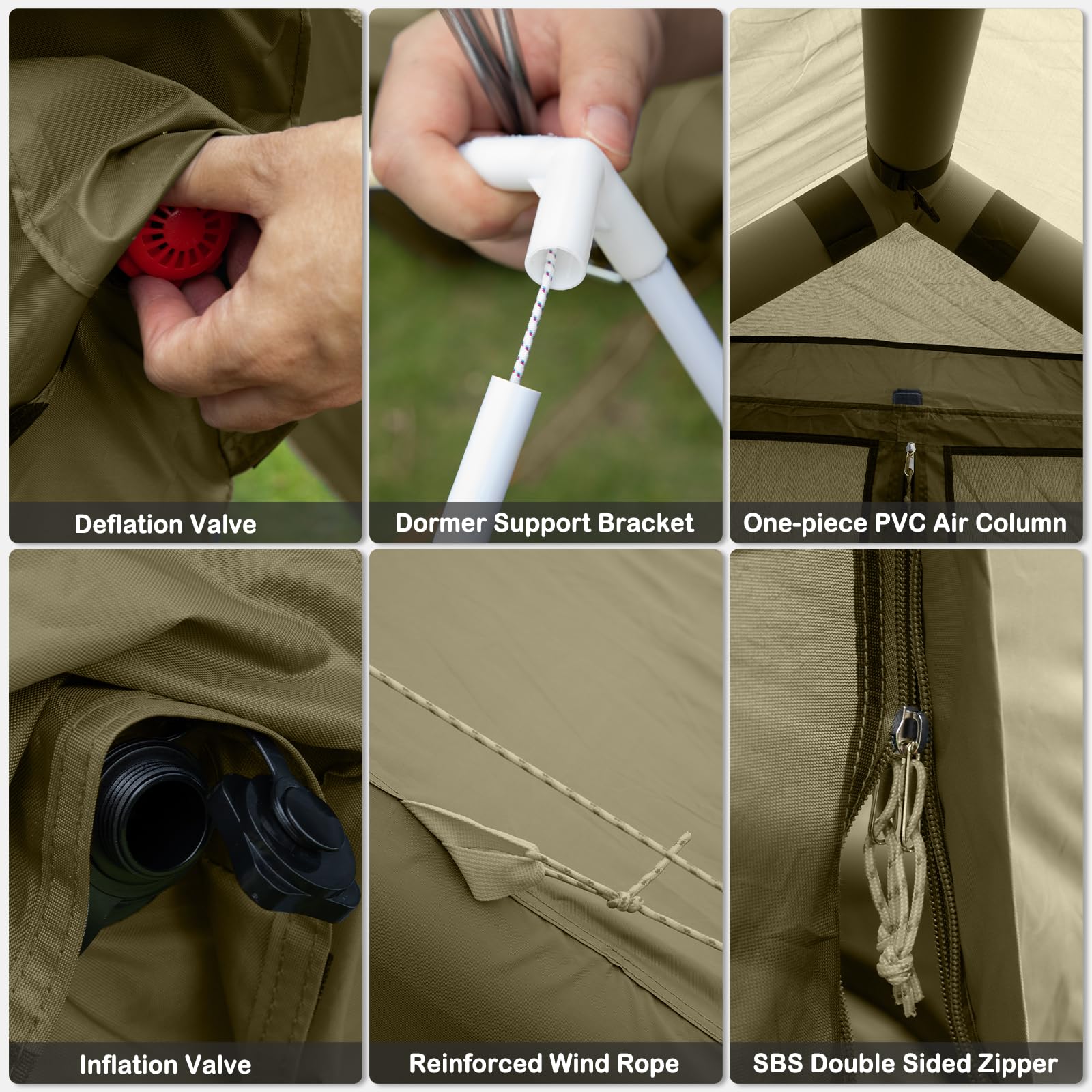 Deflation Valve

Dormer Support Bracket

One-piece PVC Air Column

Inflation Valve

Reinforced Wind Rope

SBS Double Sided Zipper