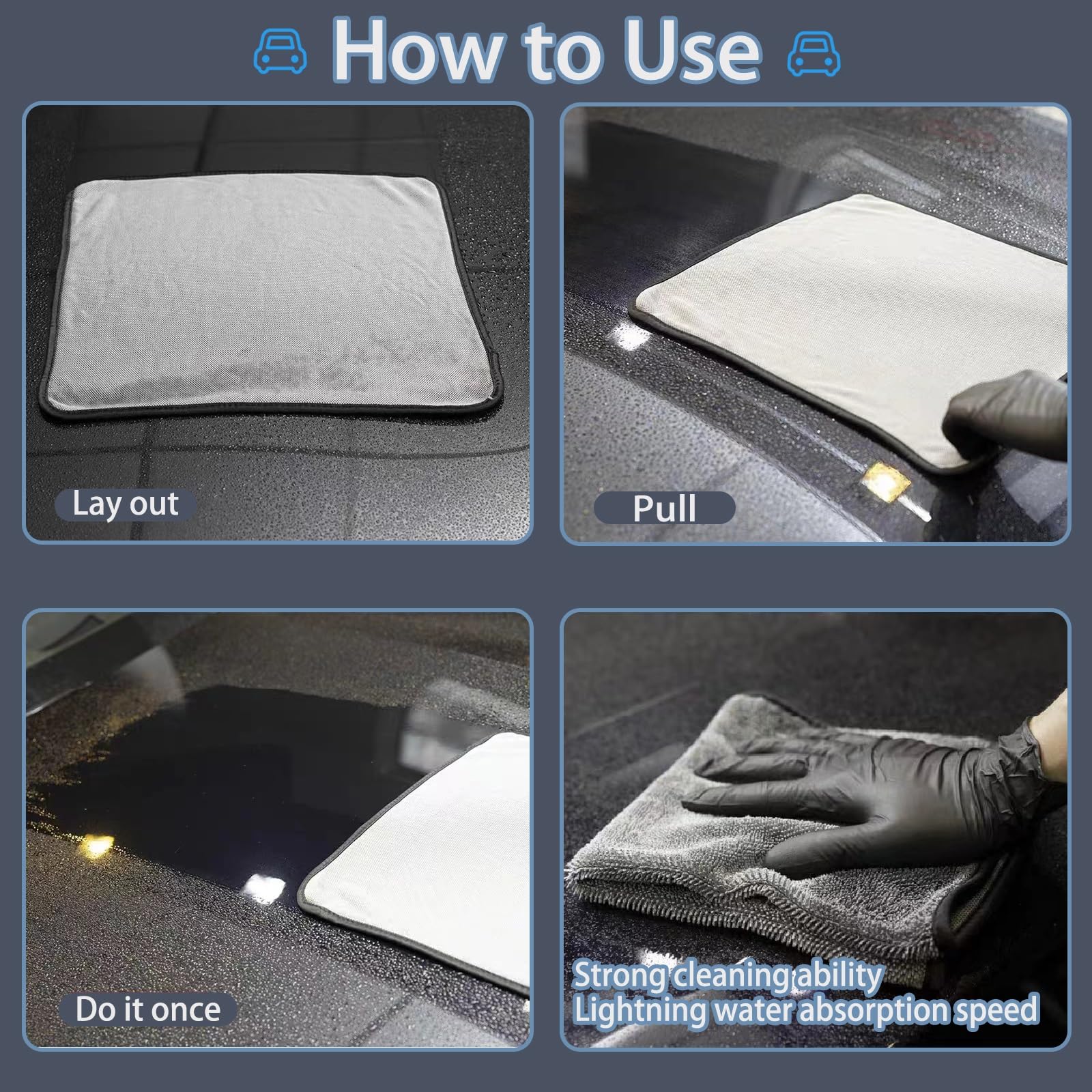 How to Use

Lay out

Pull

Do it once

Strong cleaning ability
Lightning water absorption speed