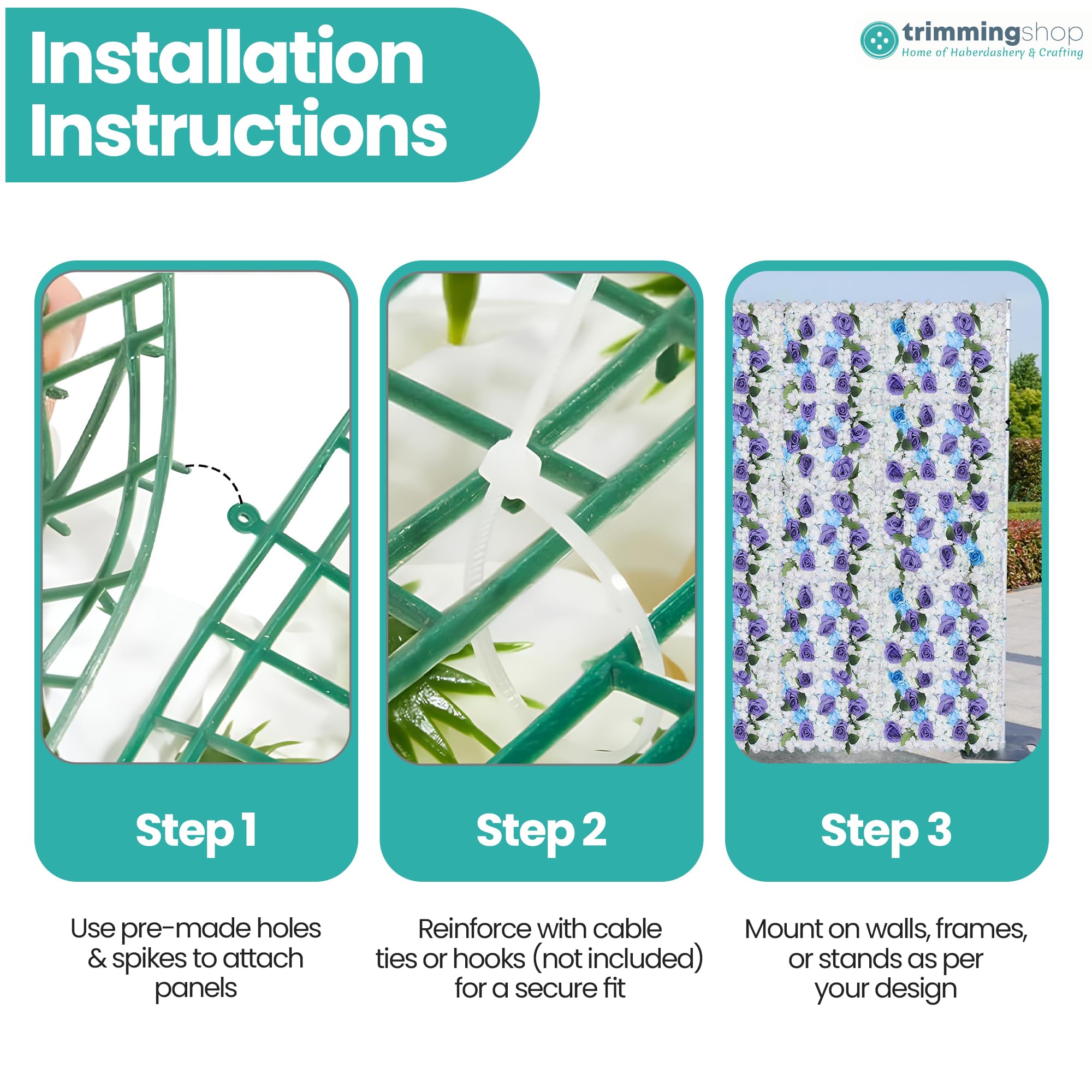 Installation Instructions

trimmingshop
Home of Haberdashery & Crafting

Step 1

Use pre-made holes & spikes to attach panels

Step 2

Reinforce with cable ties or hooks (not included) for a secure fit

Step 3

Mount on walls, frames, or stands as per your design