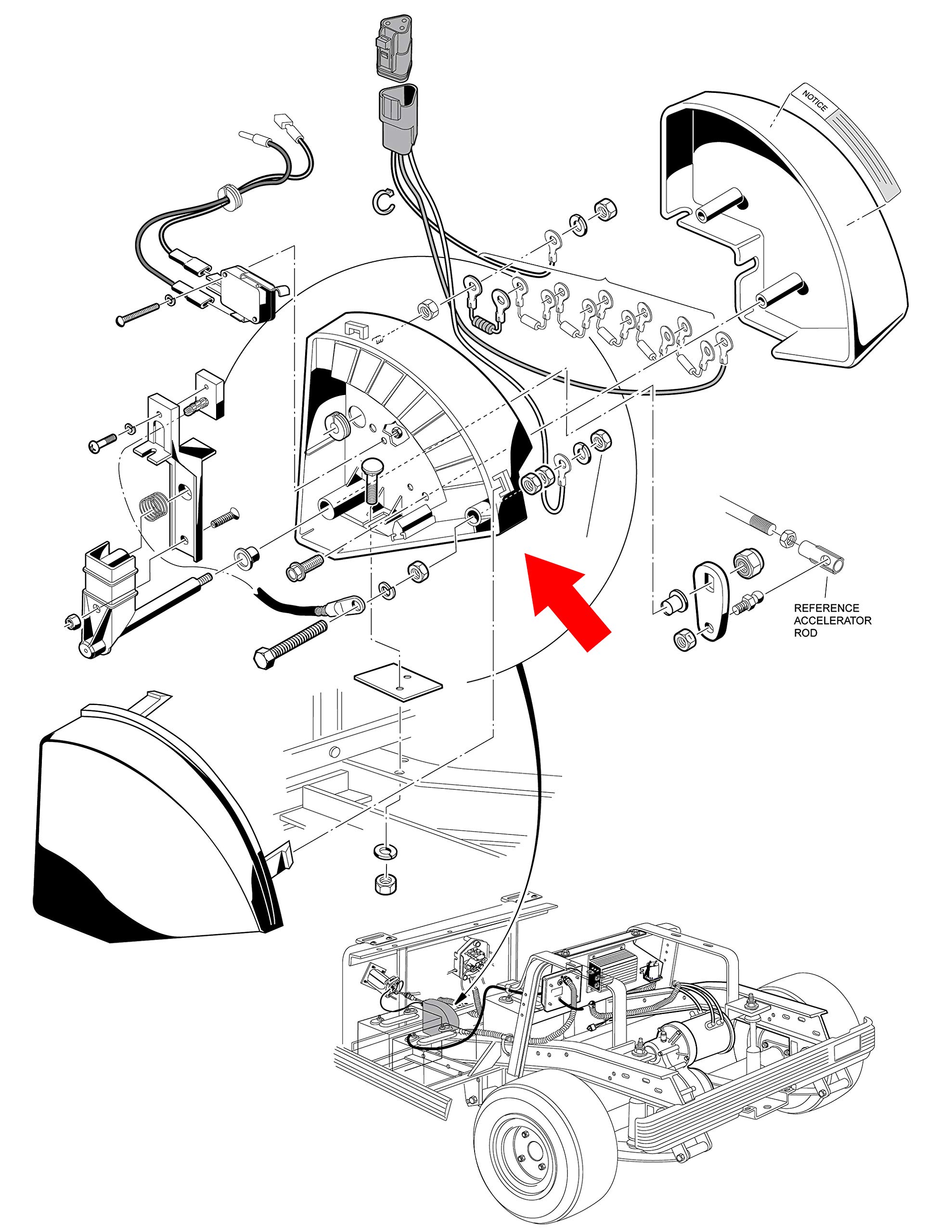 NOTICE

REFERENCE ACCELERATOR ROD