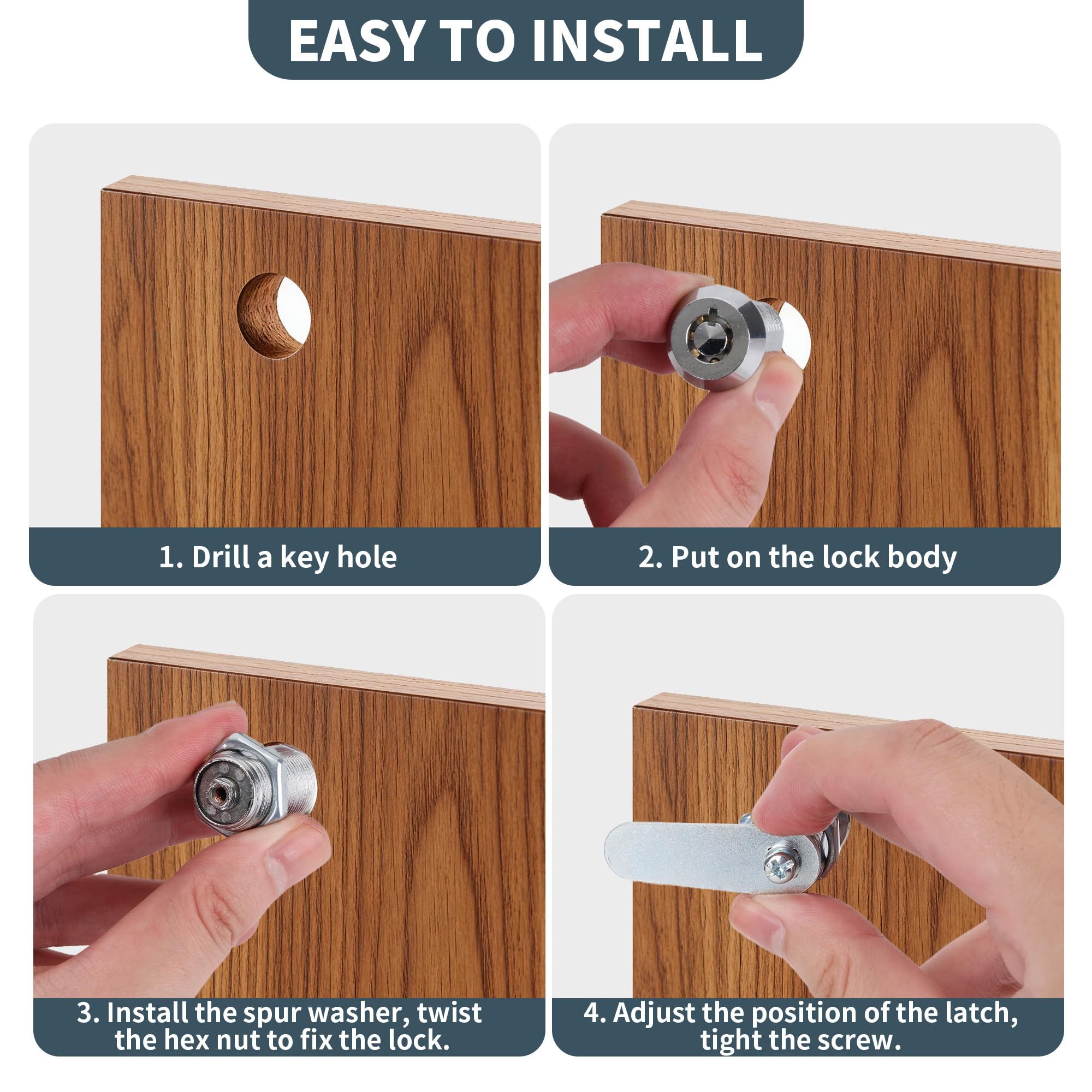 EASY TO INSTALL

1. Drill a key hole

2. Put on the lock body

3. Install the spur washer, twist the hex nut to fix the lock.

4. Adjust the position of the latch, tight the screw.