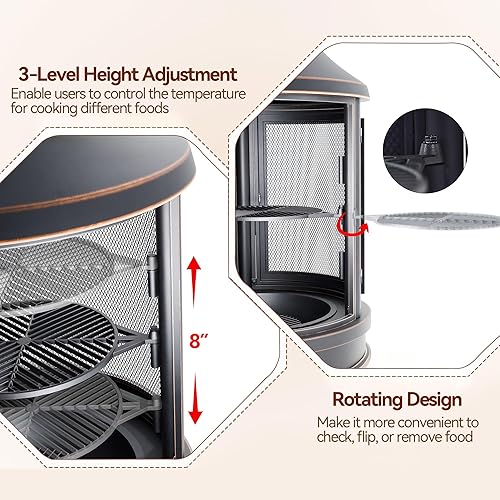 3-Level Height Adjustment
Enable users to control the temperature for cooking different foods

8″

Rotating Design
Make it more convenient to check, flip, or remove food