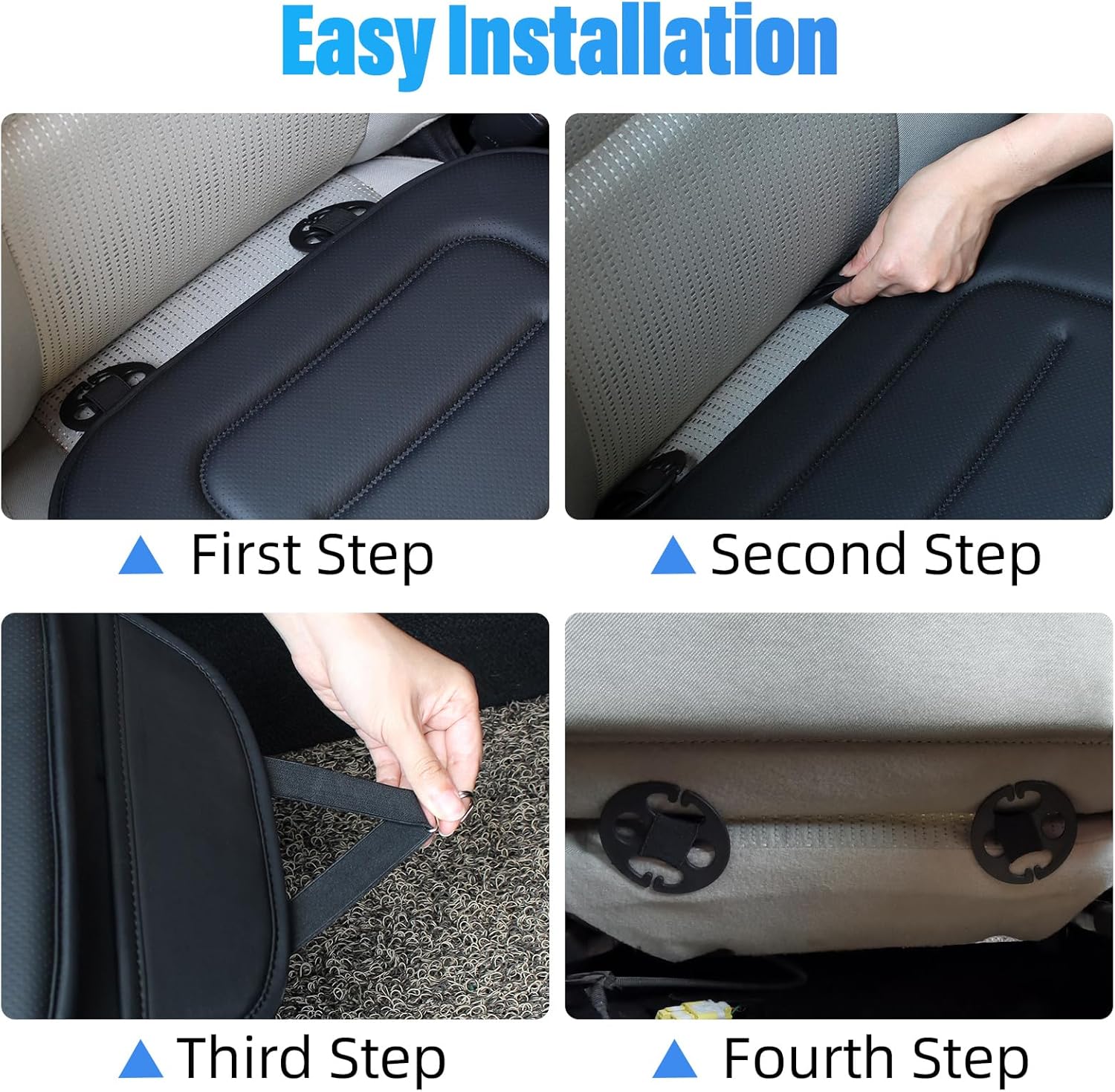 Easy Installation

▲ First Step

▲ Second Step

▲ Third Step

▲ Fourth Step