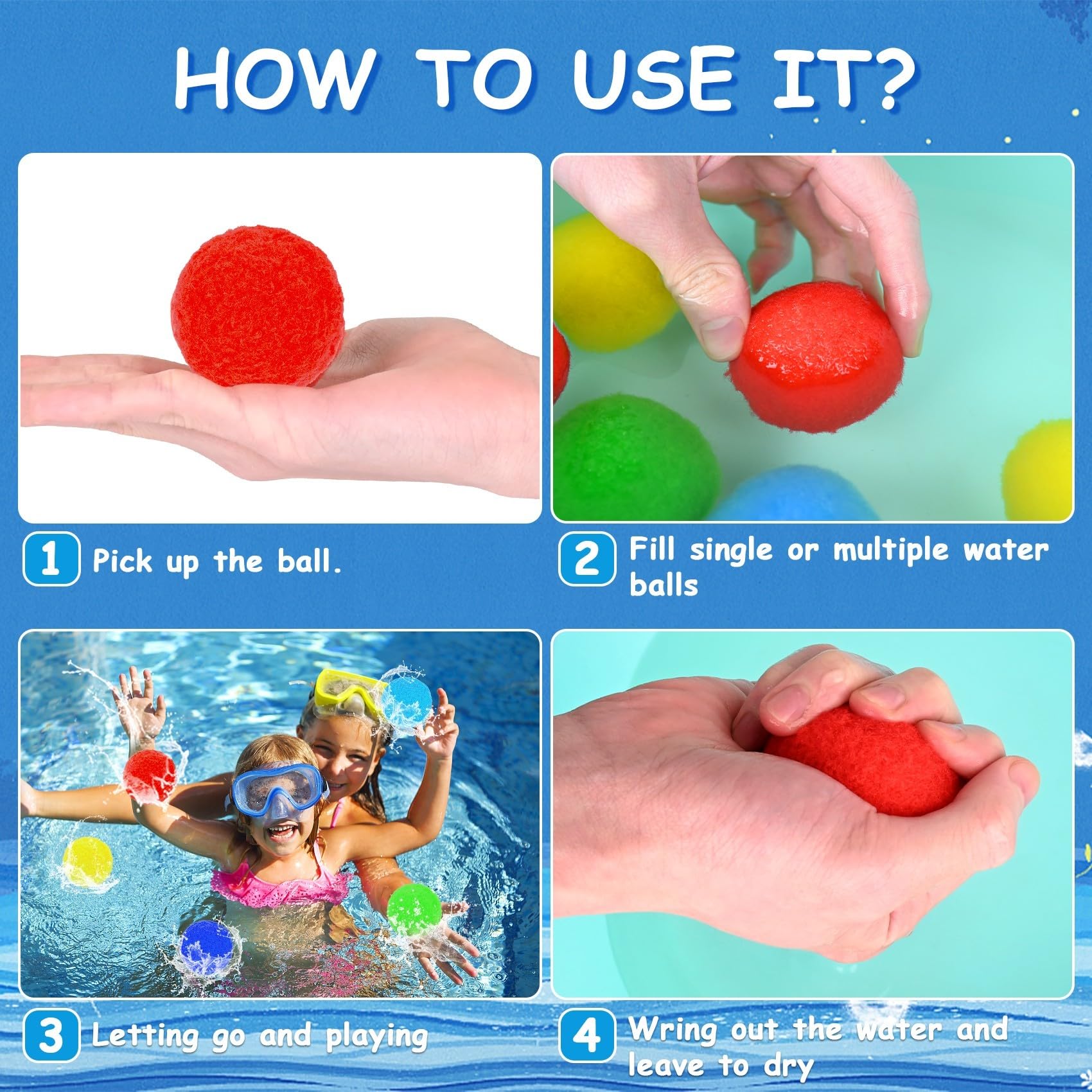 HOW TO USE IT?

1 Pick up the ball.

2 Fill single or multiple water balls

3 Letting go and playing

4 Wring out the water and leave to dry