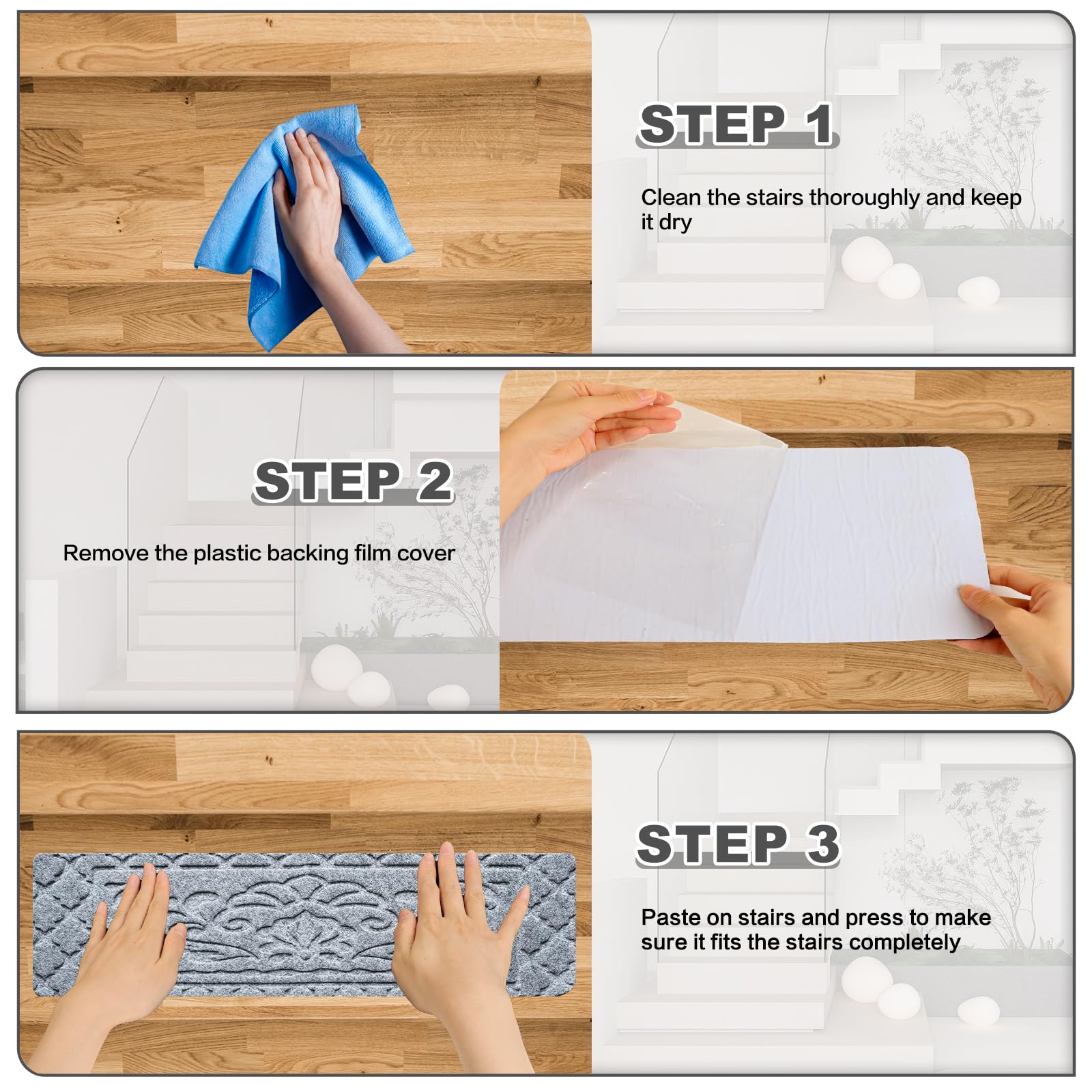 STEP 1

Clean the stairs thoroughly and keep it dry

STEP 2

Remove the plastic backing film cover

STEP 3

Paste on stairs and press to make sure it fits the stairs completely