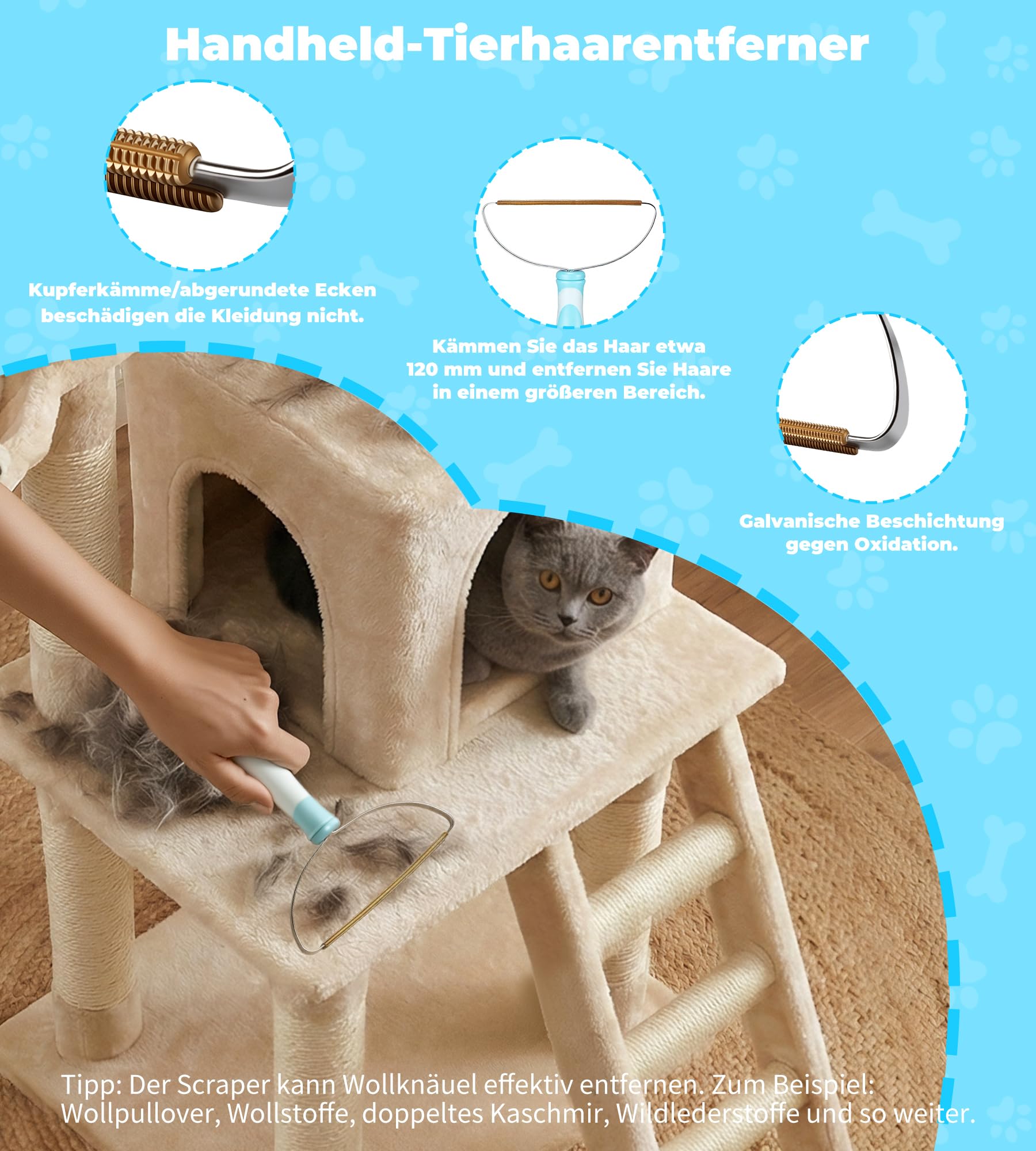 Handheld-Tierhaarentferner

Kupferkämme/abgerundete Ecken beschädigen die Kleidung nicht.

Kämmen Sie das Haar etwa 120 mm und entfernen Sie Haare in einem größeren Bereich.

Galvanische Beschichtung gegen Oxidation.

Tipp: Der Scraper kann Wollknäuel effektiv entfernen. Zum Beispiel: Wollpullover, Wollstoffe, doppeltes Kaschmir, Wildlederstoffe und so weiter.