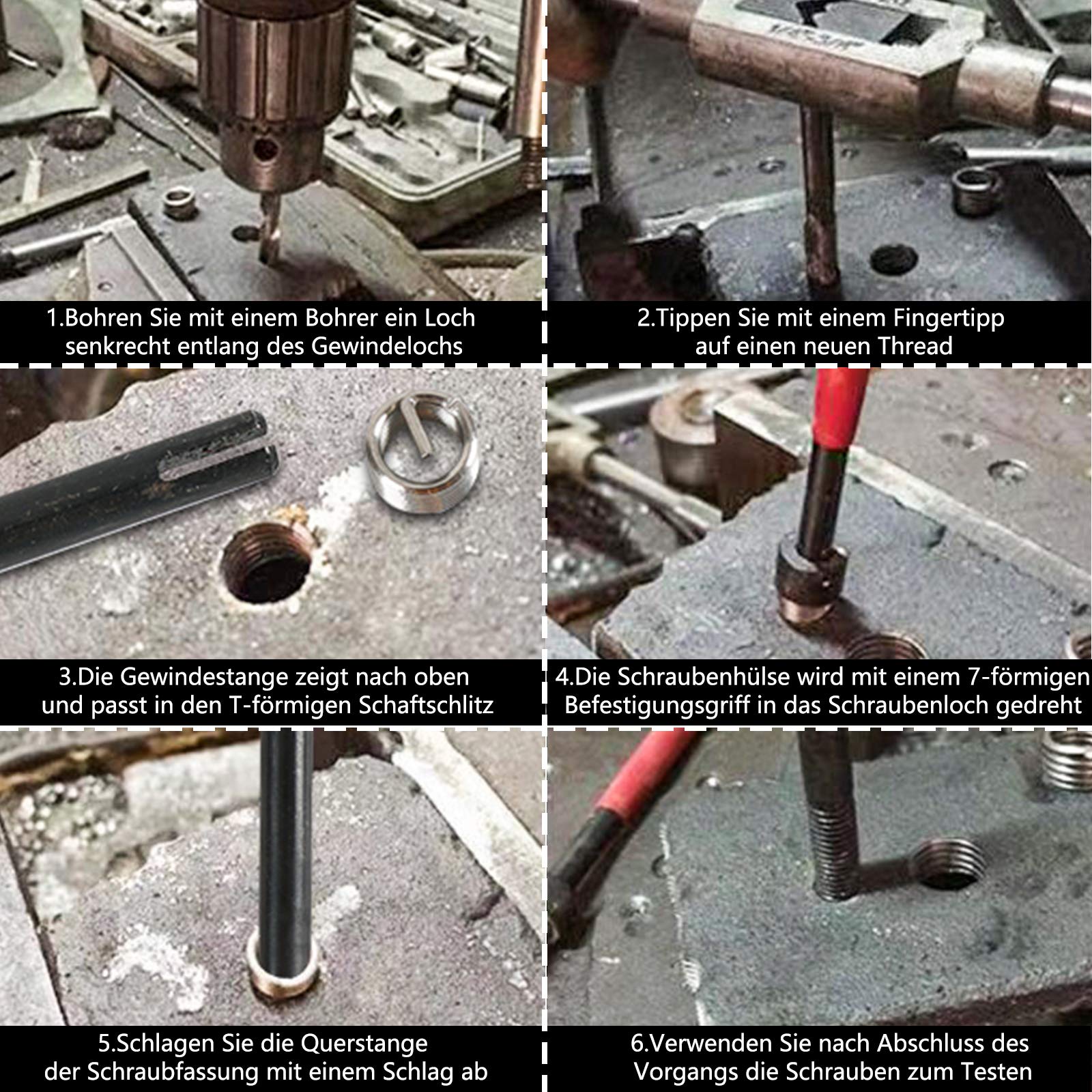 1.Bohren Sie mit einem Bohrer ein Loch senkrecht entlang des Gewindelochs

2.Tippen Sie mit einem Fingertipp auf einen neuen Thread

3.Die Gewindestange zeigt nach oben und passt in den T-förmigen Schaftschlitz

4.Die Schraubenhülse wird mit einem 7-förmigen Befestigungsgriff in das Schraubenloch gedreht

5.Schlagen Sie die Querstange der Schraubfassung mit einem Schlag ab

6.Verwenden Sie nach Abschluss des Vorgangs die Schrauben zum Testen