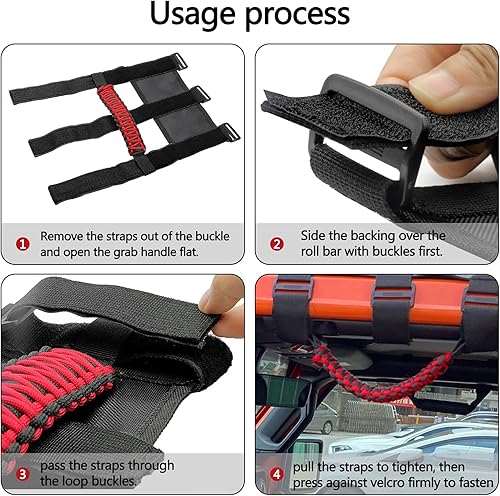 Usage process

1 Remove the straps out of the buckle and open the grab handle flat.

2 Side the backing over the roll bar with buckles first.

3 pass the straps through the loop buckles.

4 pull the straps to tighten, then press against velcro firmly to fasten