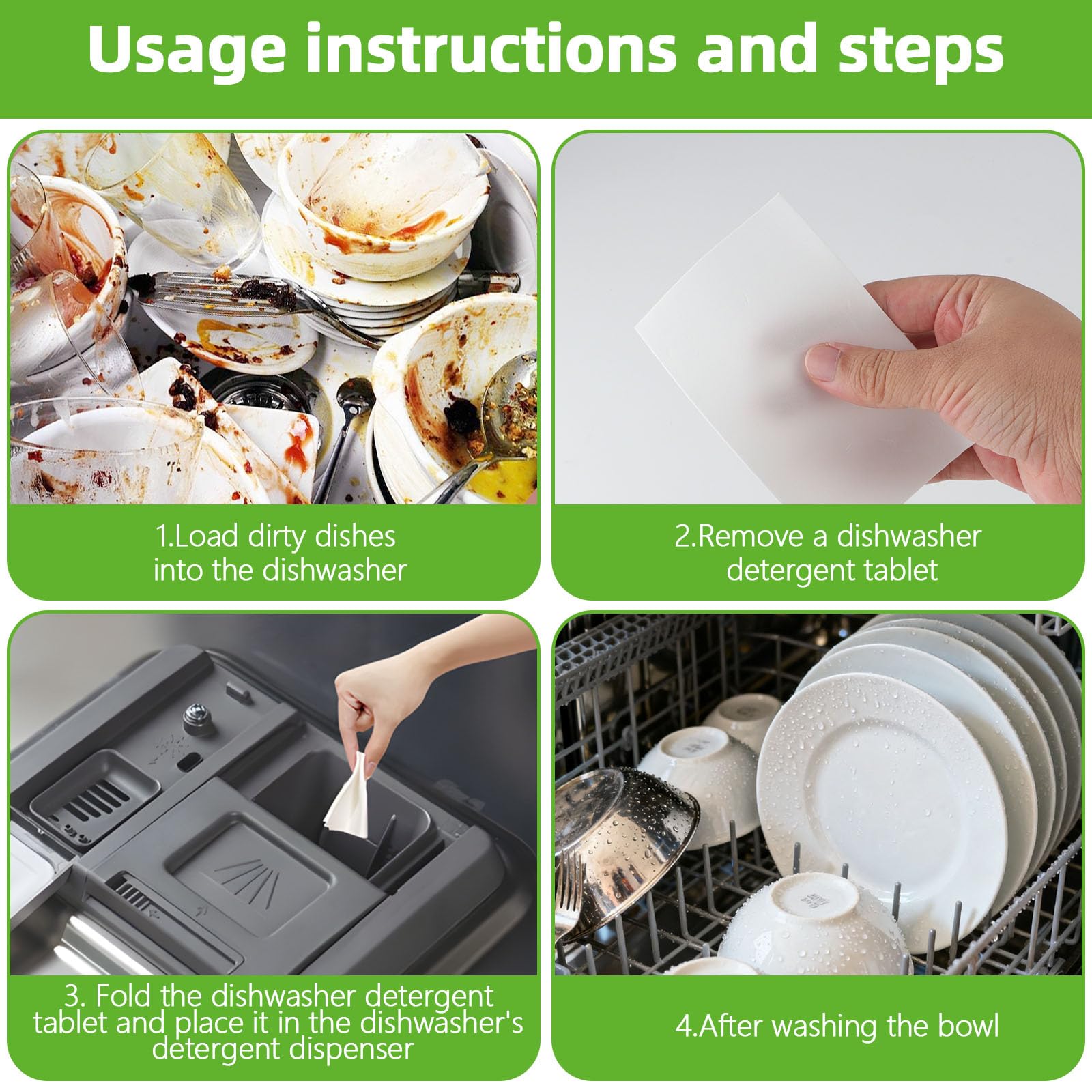 Usage instructions and steps

1.Load dirty dishes into the dishwasher

2.Remove a dishwasher detergent tablet

3. Fold the dishwasher detergent tablet and place it in the dishwasher's detergent dispenser

4.After washing the bowl