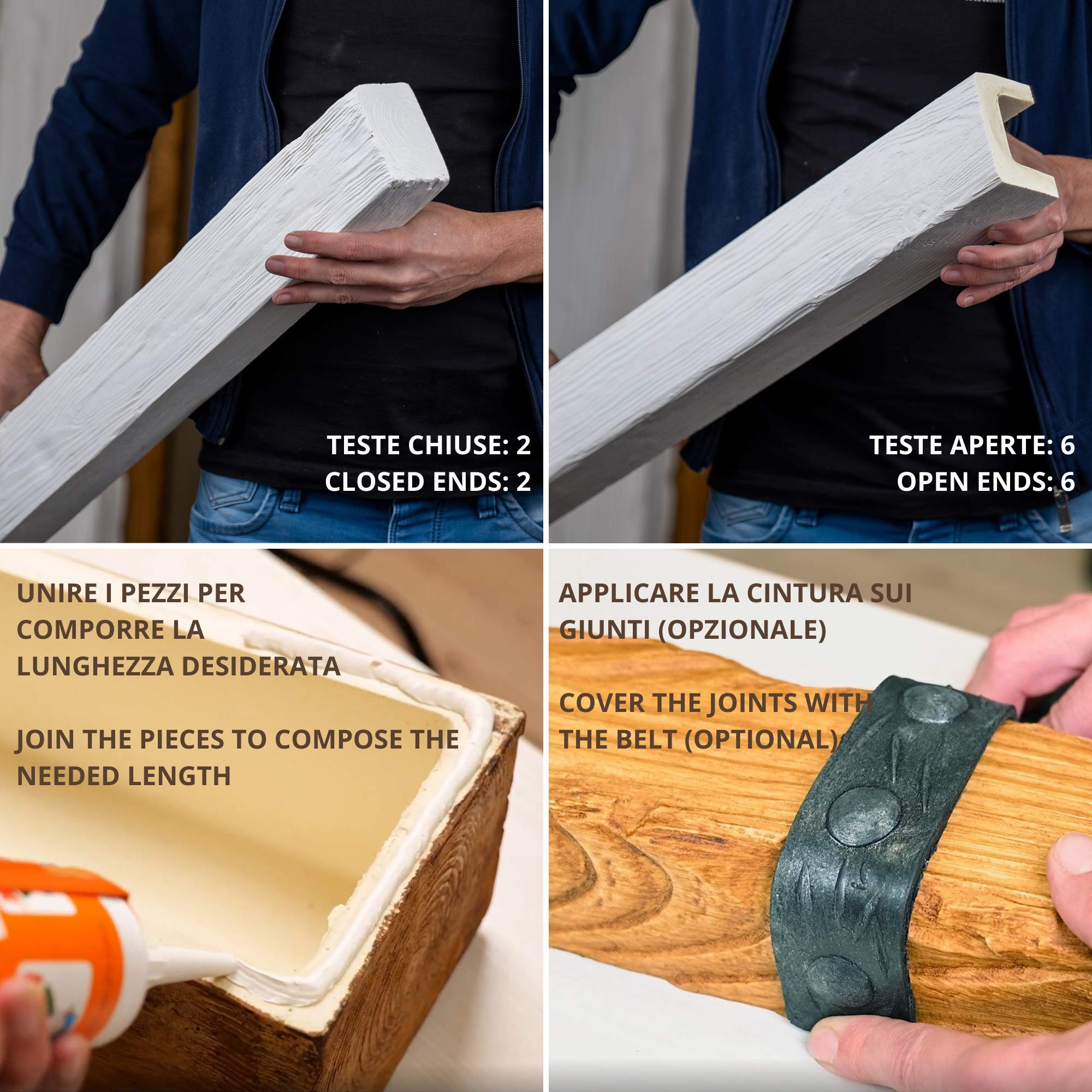 TESTE CHIUSE: 2
CLOSED ENDS: 2

TESTE APERTE: 6
OPEN ENDS: 6

UNIRE I PEZZI PER COMPORRE LA LUNGHEZZA DESIDERATA

JOIN THE PIECES TO COMPOSE THE NEEDED LENGTH

APPLICARE LA CINTURA SUI GIUNTI (OPZIONALE)

COVER THE JOINTS WITH THE BELT (OPTIONAL)