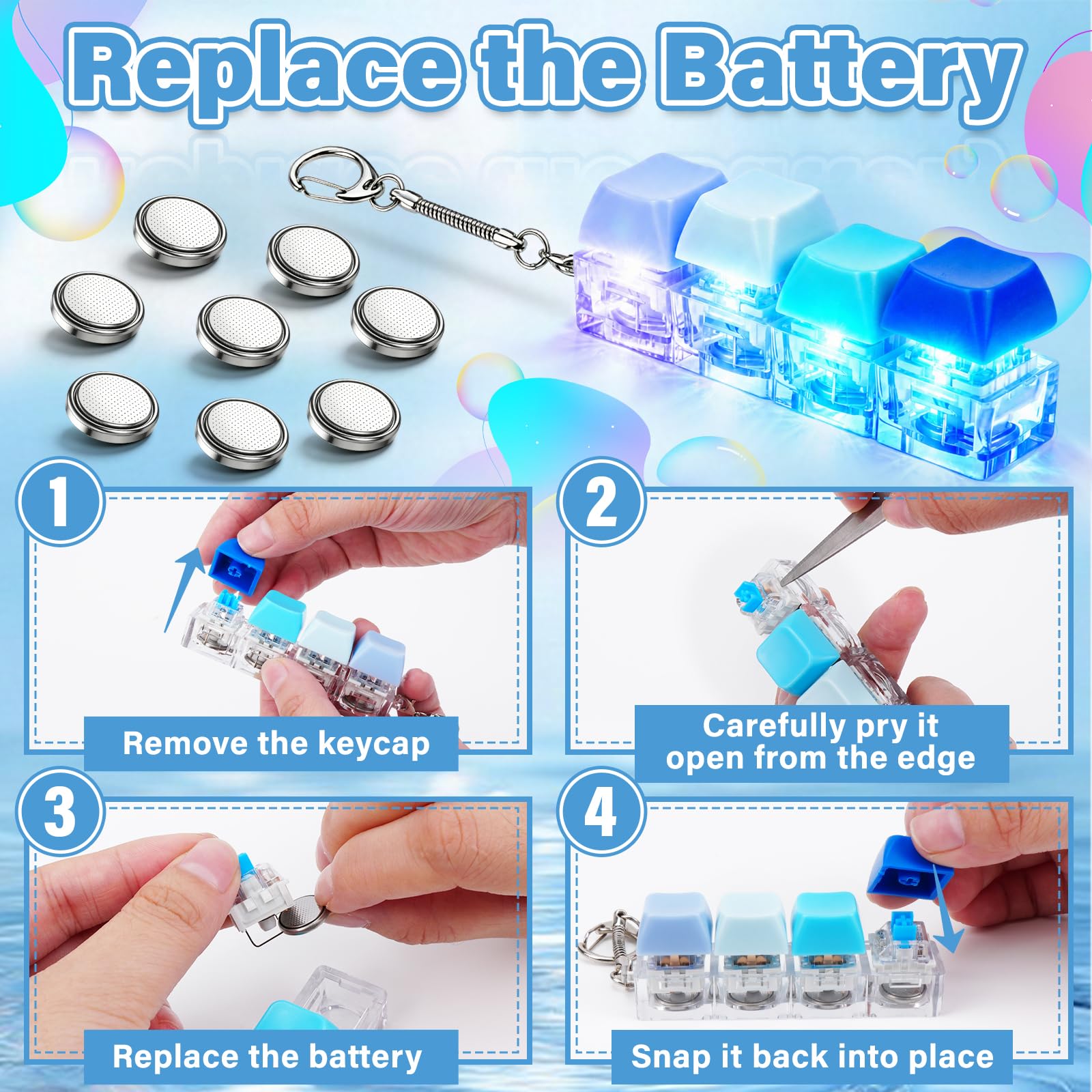 Replace the Battery

1
Remove the keycap

2
Carefully pry it open from the edge

3
Replace the battery

4
Snap it back into place