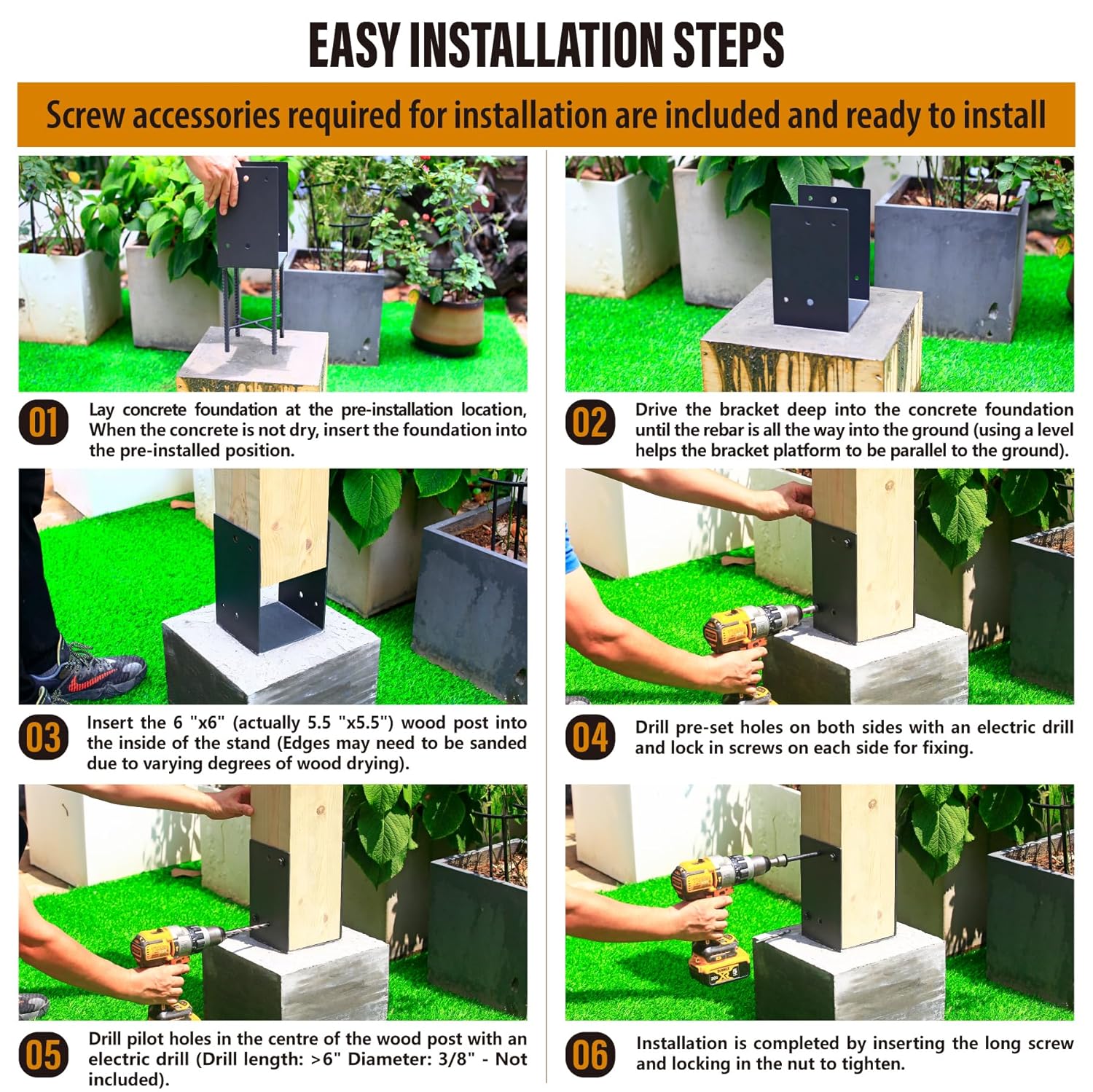 EASY INSTALLATION STEPS

Screw accessories required for installation are included and ready to install

01 Lay concrete foundation at the pre-installation location, When the concrete is not dry, insert the foundation into the pre-installed position.

02 Drive the bracket deep into the concrete foundation until the rebar is all the way into the ground (using a level helps the bracket platform to be parallel to the ground).

03 Insert the 6 "x6" (actually 5.5 "x5.5") wood post into the inside of the stand (Edges may need to be sanded due to varying degrees of wood drying).

04 Drill pre-set holes on both sides with an electric drill and lock in screws on each side for fixing.

05 Drill pilot holes in the centre of the wood post with an electric drill (Drill length: >6" Diameter: 3/8" - Not included).

06 Installation is completed by inserting the long screw and locking in the nut to tighten.