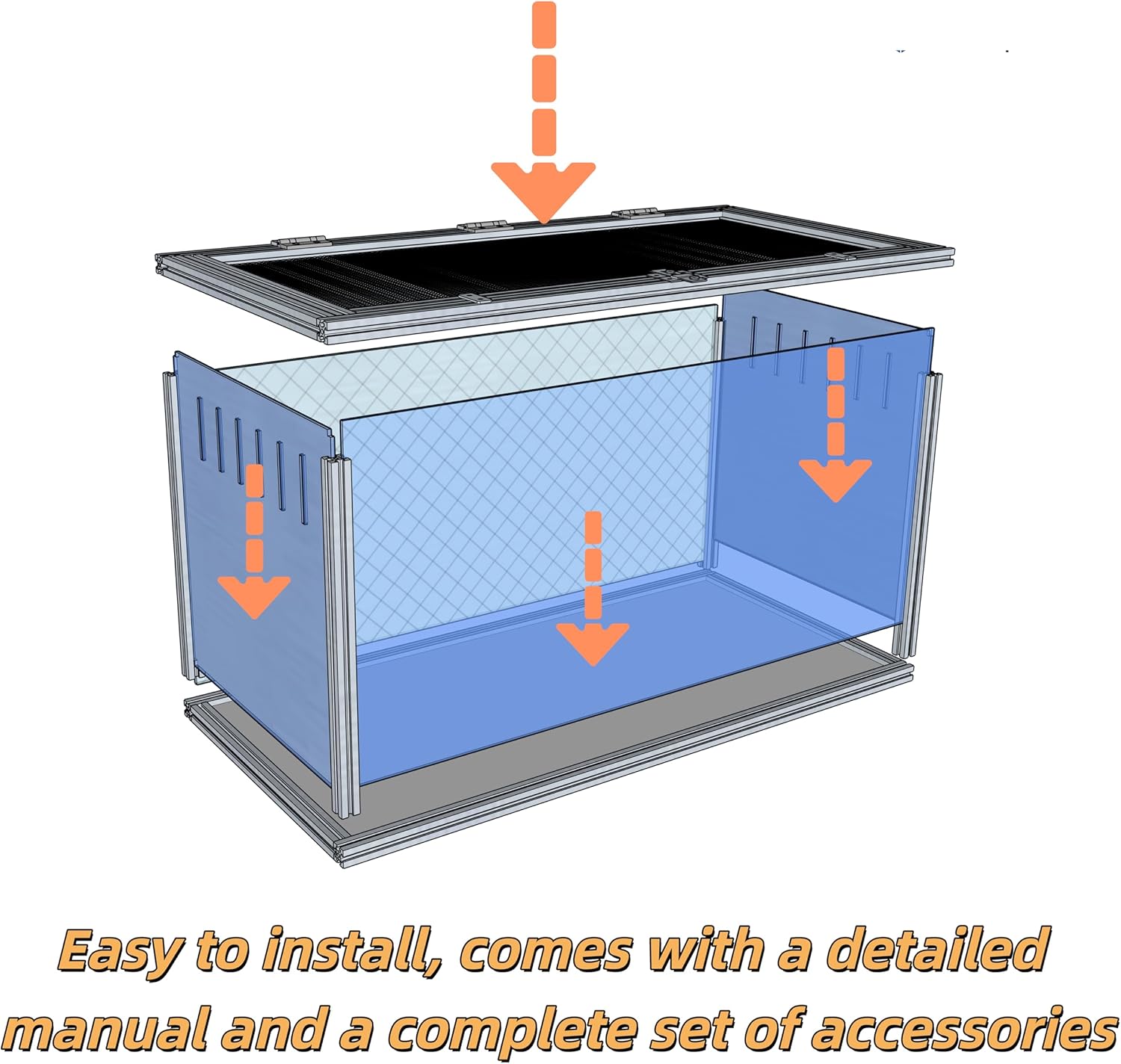 Easy to install, comes with a detailed manual and a complete set of accessories