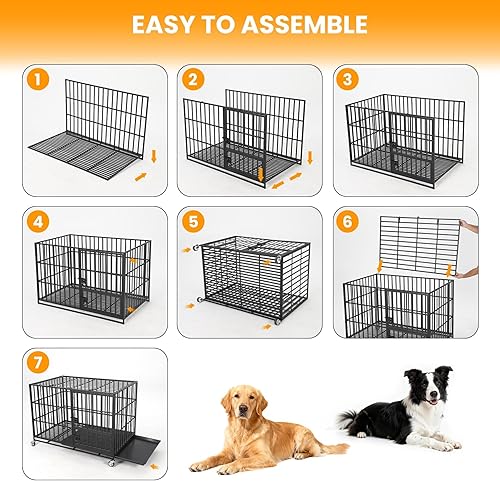 EASY TO ASSEMBLE

1

2

3

4

5

6

7