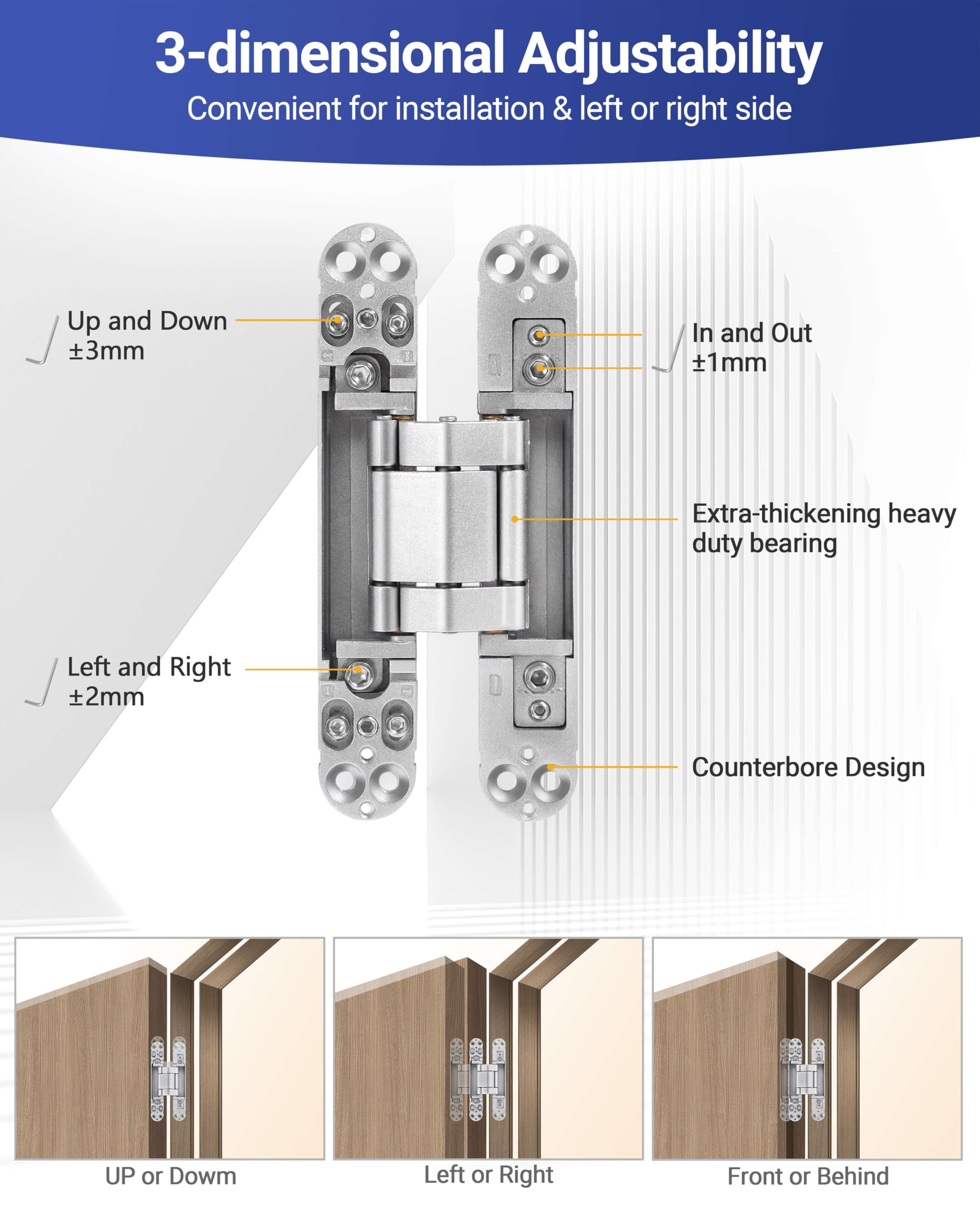 3-dimensional Adjustability
Convenient for installation & left or right side

Up and Down
±3mm

In and Out
±1mm

Extra-thickening heavy duty bearing

Left and Right
±2mm

Counterbore Design

UP or Dowm

Left or Right

Front or Behind