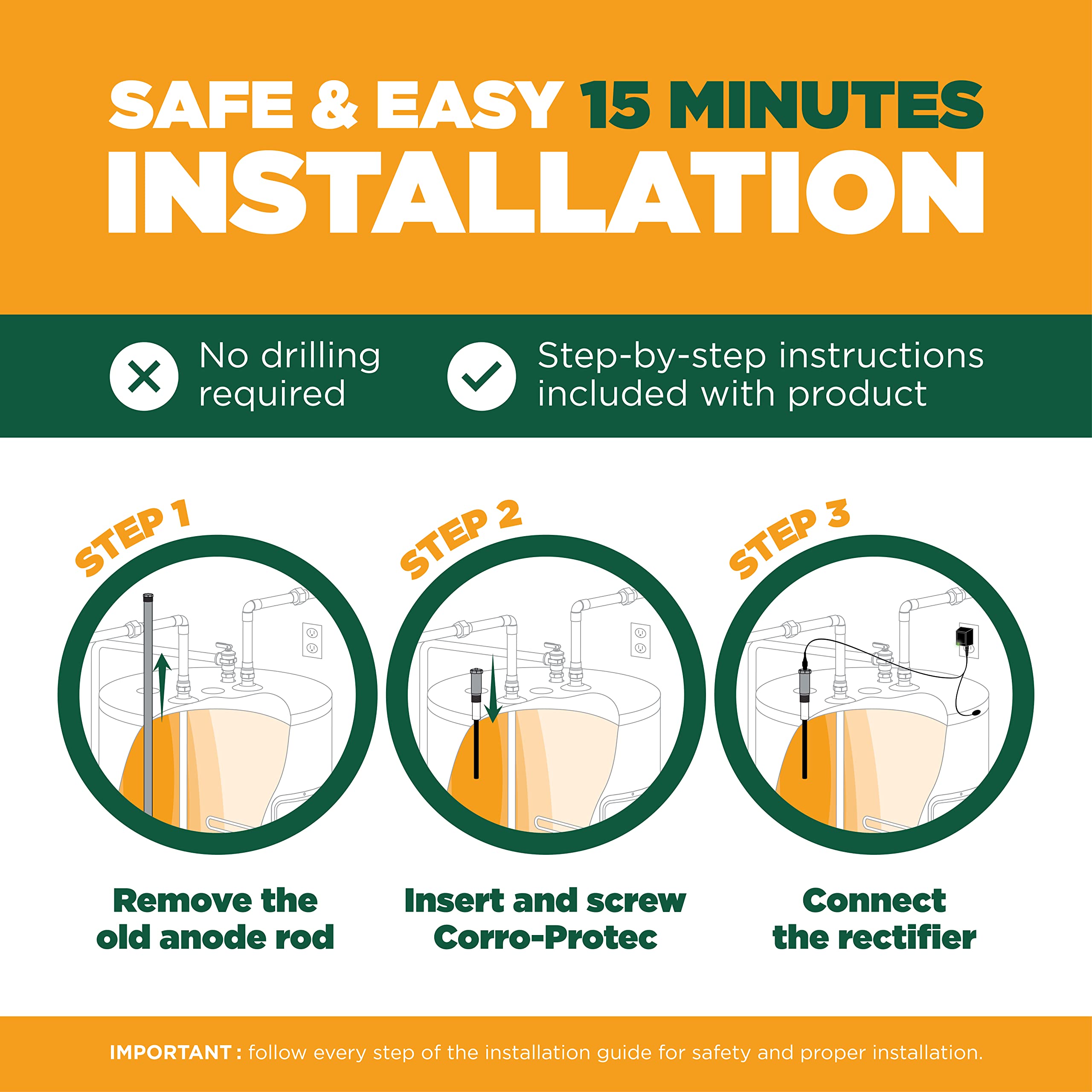 SAFE & EASY 15 MINUTES INSTALLATION

No drilling required

Step-by-step instructions included with product

STEP 1

Remove the old anode rod

STEP 2

Insert and screw Corro-Protec

STEP 3

Connect the rectifier

IMPORTANT : follow every step of the installation guide for safety and proper installation.