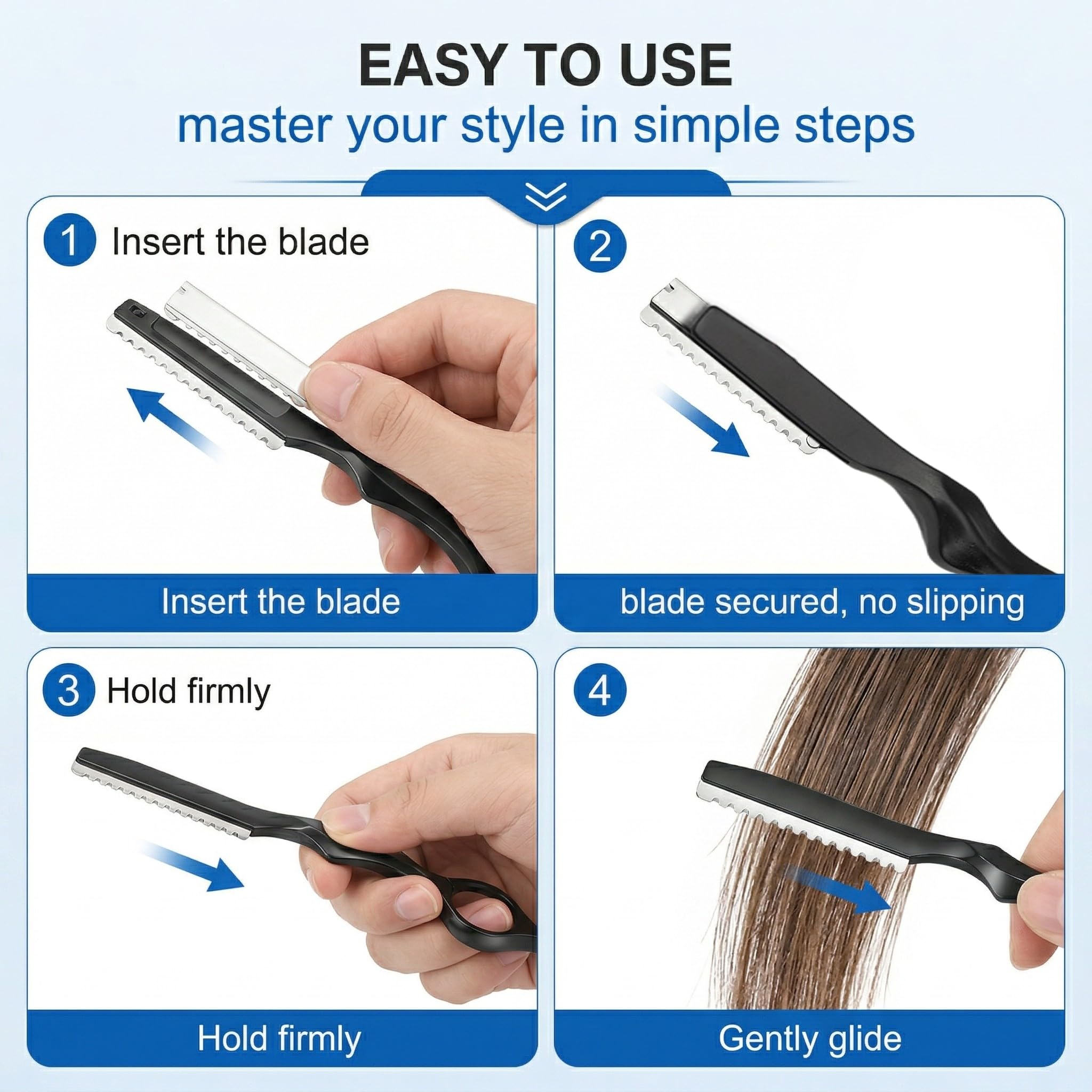 EASY TO USE
master your style in simple steps

1 Insert the blade

Insert the blade

2

blade secured, no slipping

3 Hold firmly

Hold firmly

4

Gently glide