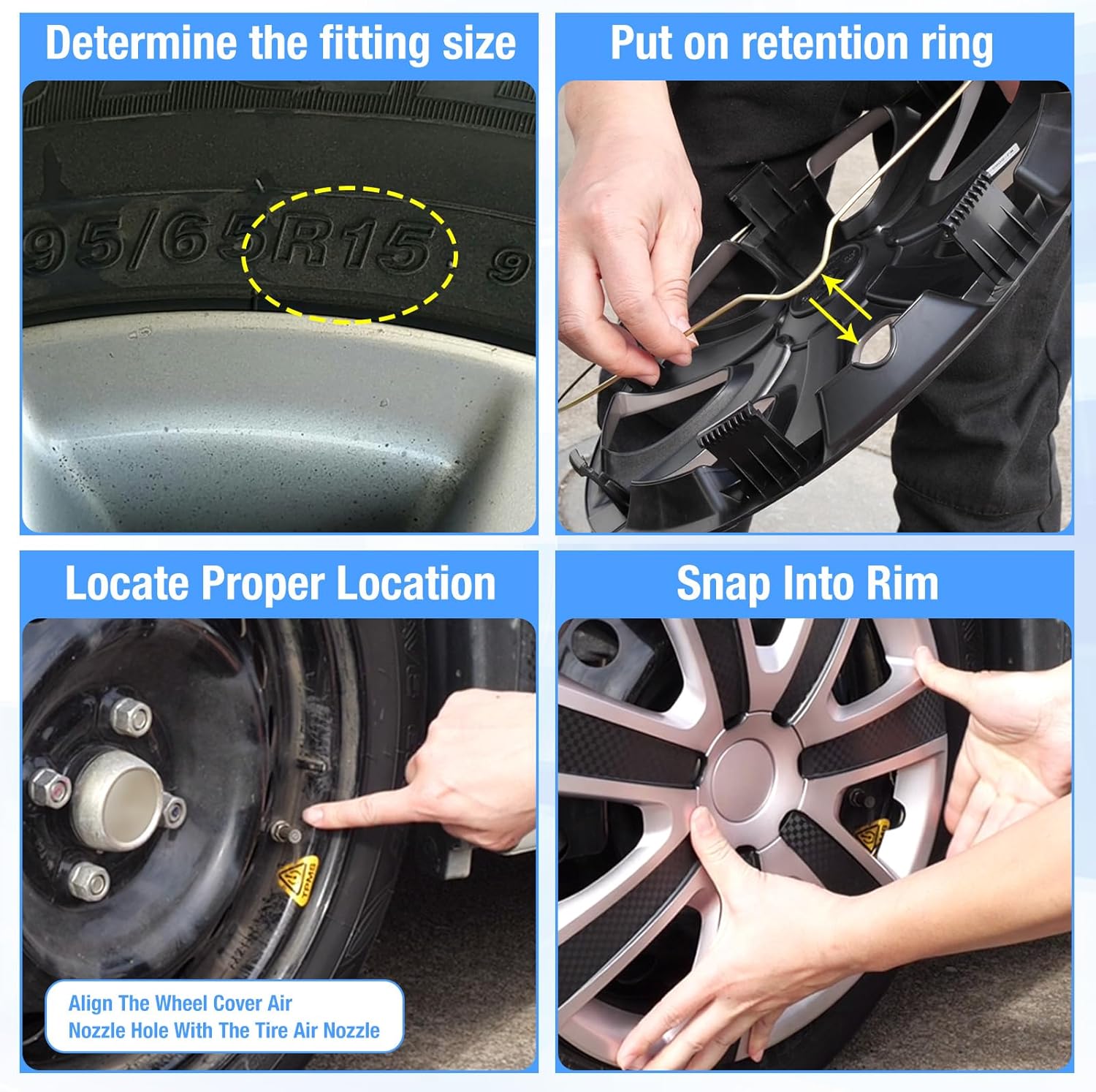 Determine the fitting size

95/65R15 9

Put on retention ring

Locate Proper Location

TPMS

Align The Wheel Cover Air Nozzle Hole With The Tire Air Nozzle

Snap Into Rim