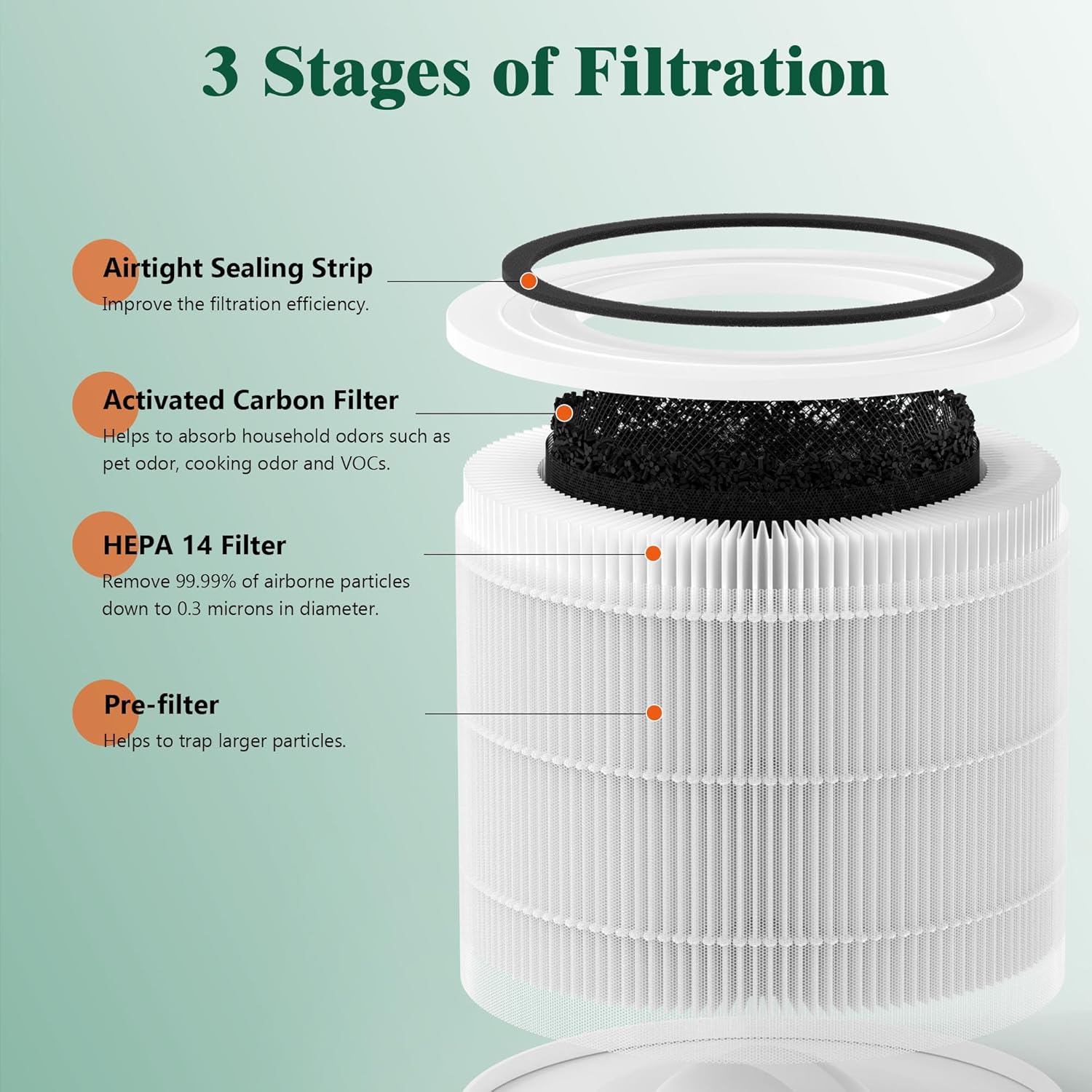 3 Stages of Filtration

Airtight Sealing Strip
Improve the filtration efficiency.

Activated Carbon Filter
Helps to absorb household odors such as pet odor, cooking odor and VOCs.

HEPA 14 Filter
Remove 99.99% of airborne particles down to 0.3 microns in diameter.

Pre-filter
Helps to trap larger particles.