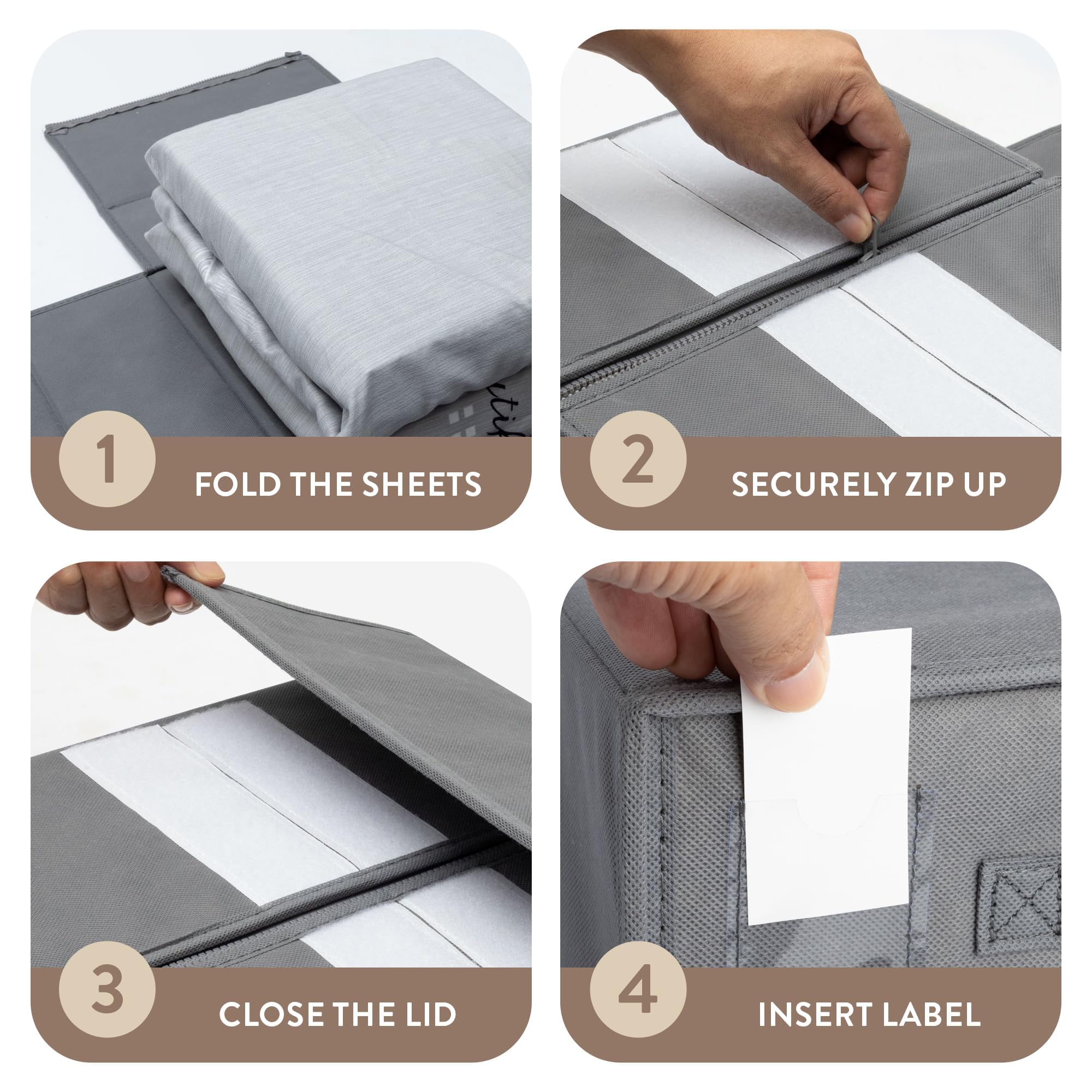 1

FOLD THE SHEETS

2

SECURELY ZIP UP

3

CLOSE THE LID

4

INSERT LABEL